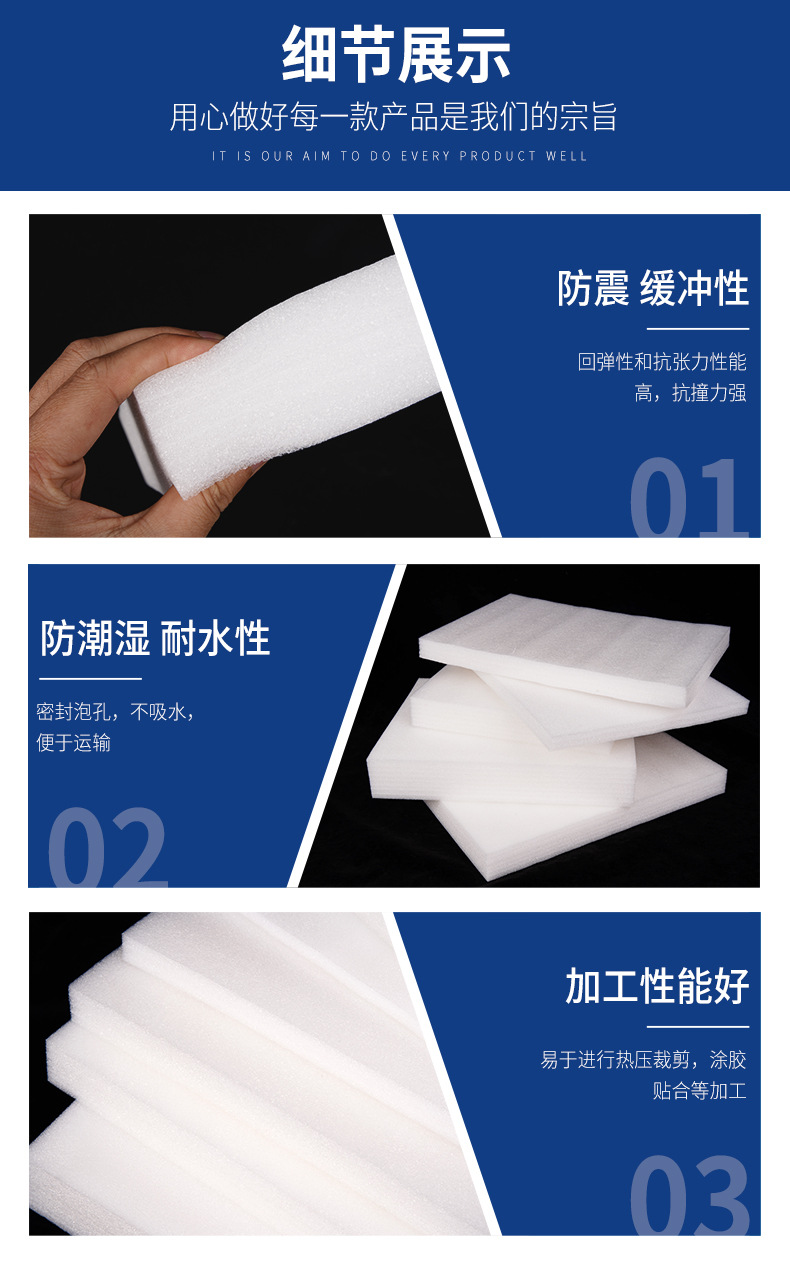 细节展示

用心做好每一款产品是我们的宗旨

IT IS OUR AIM TO DO EVERY PRODUCT WELL

防震 缓冲性

回弹性和抗张力性能高，抗撞力强

01

防潮湿 耐水性

密封泡孔，不吸水，便于运输

02

加工性能好

易于进行热压裁剪，涂胶贴合等加工

03