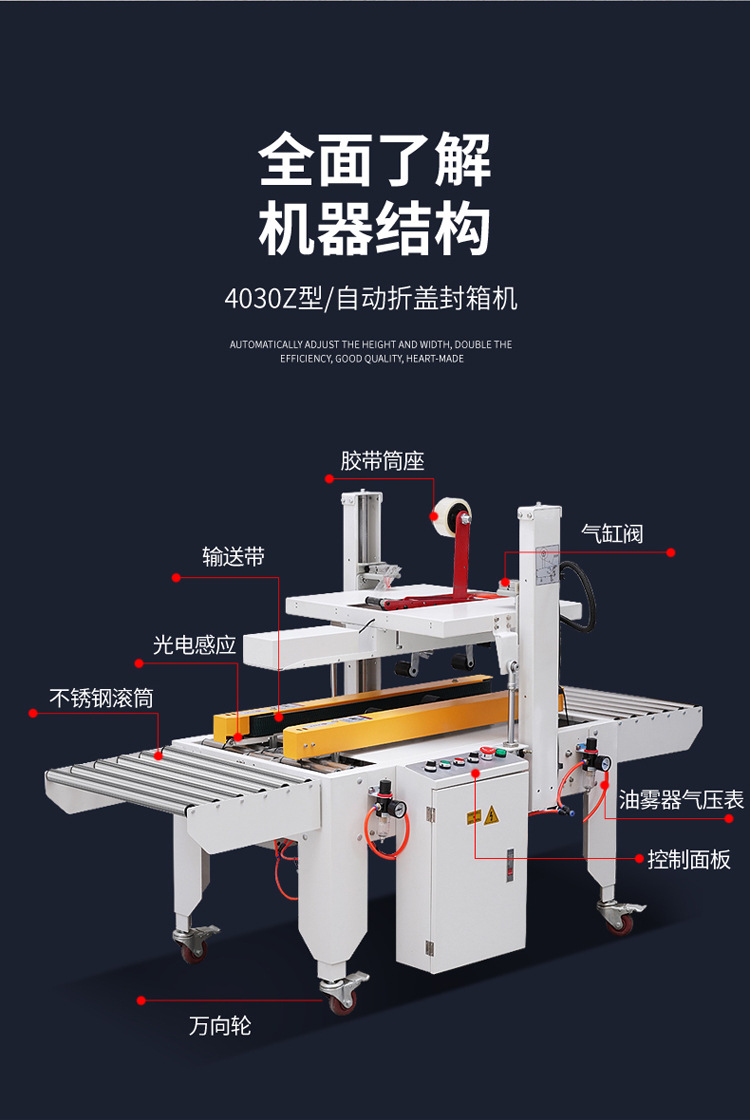 全面了解
机器结构

4030Z型/自动折盖封箱机

AUTOMATICALLY ADJUST THE HEIGHT AND WIDTH, DOUBLE THE EFFICIENCY, GOOD QUALITY, HEART-MADE

胶带筒座

气缸阀

输送带

光电感应

不锈钢滚筒

油雾器气压表

控制面板

万向轮