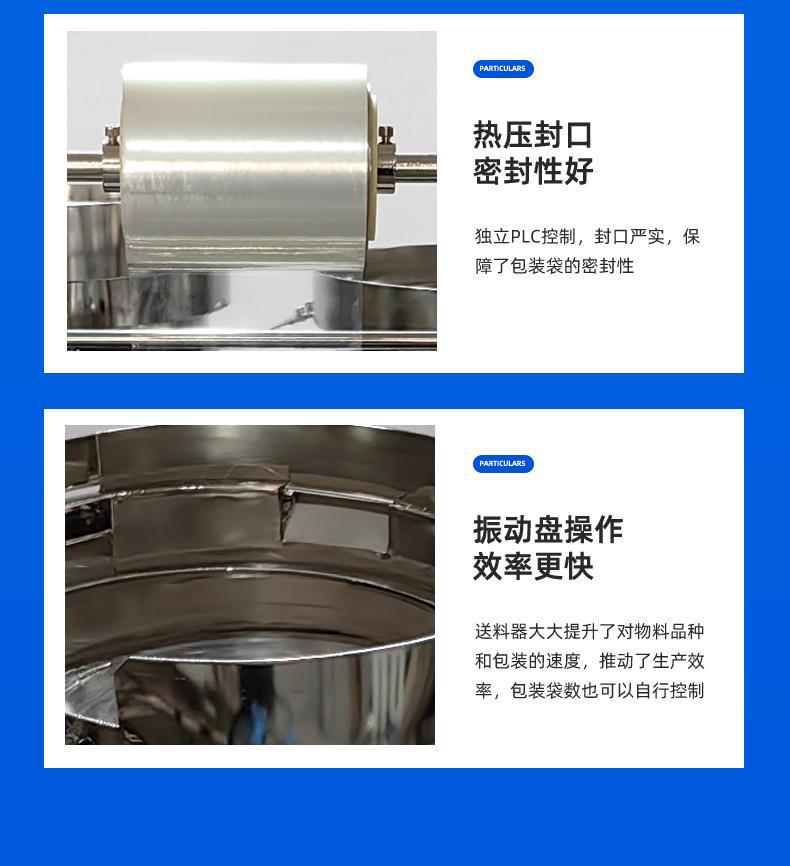 PARTICULARS

热压封口
密封性好

独立PLC控制，封口严实，保障了包装袋的密封性

PARTICULARS

振动盘操作
效率更快

送料器大大提升了对物料品种和包装的速度，推动了生产效率，包装袋数也可以自行控制