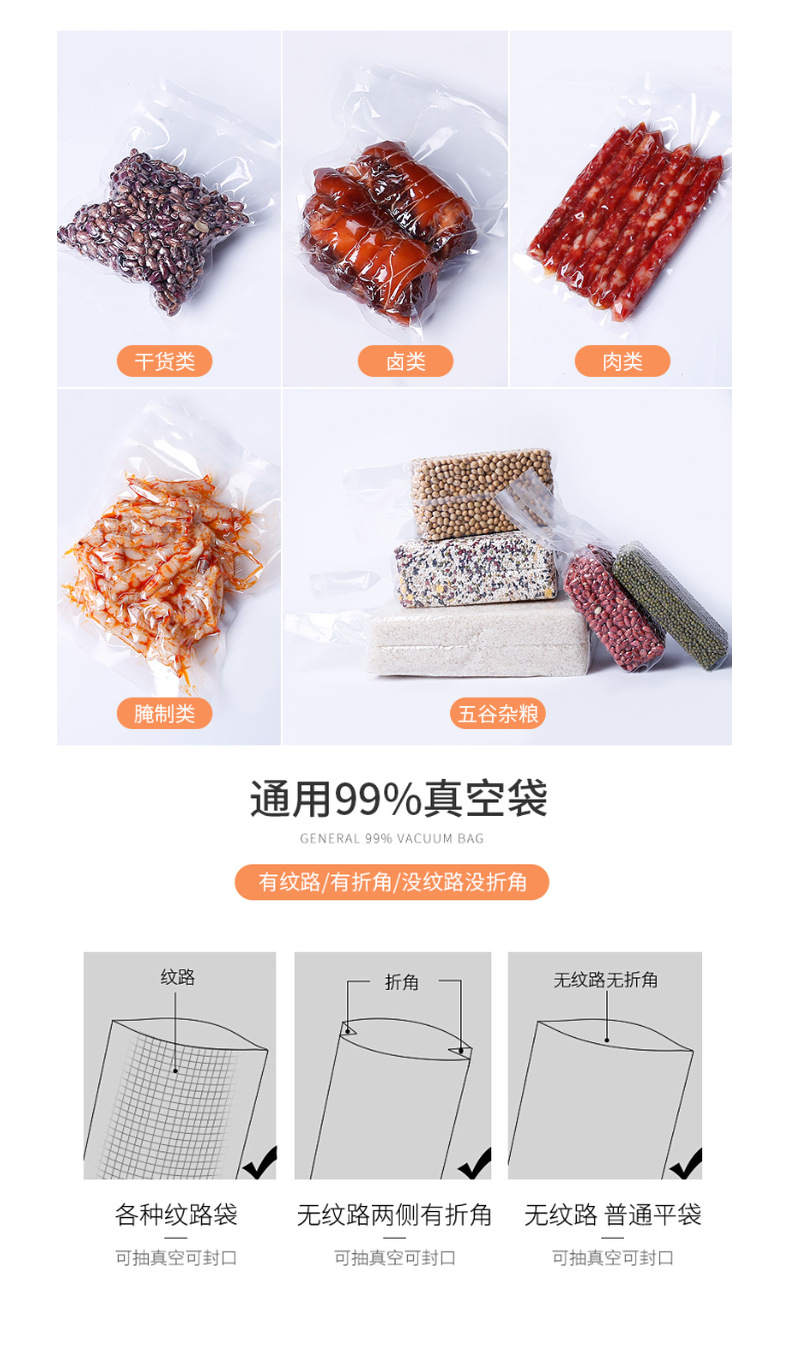 干货类

卤类

肉类

腌制类

五谷杂粮

通用99%真空袋

GENERAL 99% VACUUM BAG

有纹路/有折角/没纹路没折角

纹路

折角

无纹路无折角

各种纹路袋

可抽真空可封口

无纹路两侧有折角

可抽真空可封口

无纹路 普通平袋

可抽真空可封口