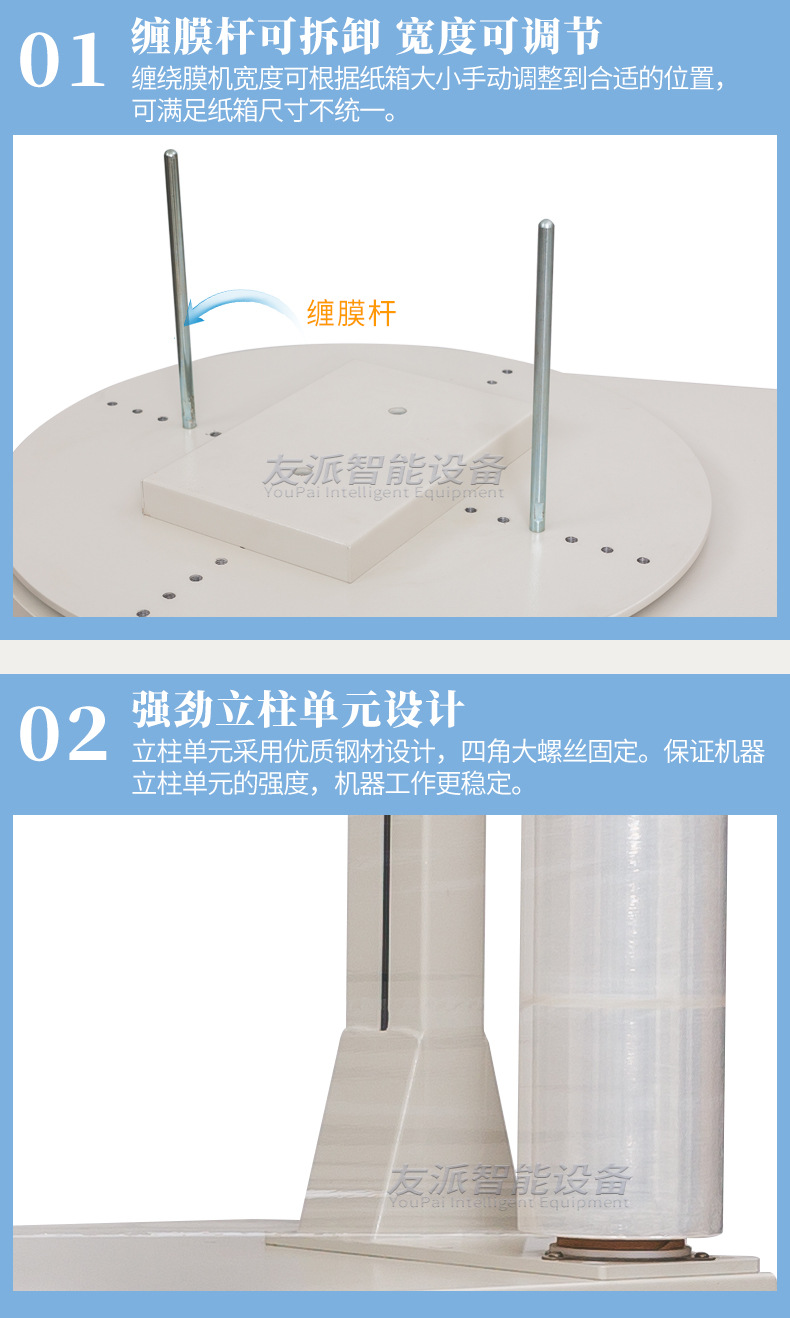 01 缠膜杆可拆卸 宽度可调节

缠绕膜机宽度可根据纸箱大小手动调整到合适的位置，可满足纸箱尺寸不统一。

缠膜杆

友派智能设备
YouPai Intelligent Equipment

02 强劲立柱单元设计

立柱单元采用优质钢材设计，四角大螺丝固定。保证机器立柱单元的强度，机器工作更稳定。

友派智能设备
YouPai Intelligent Equipment