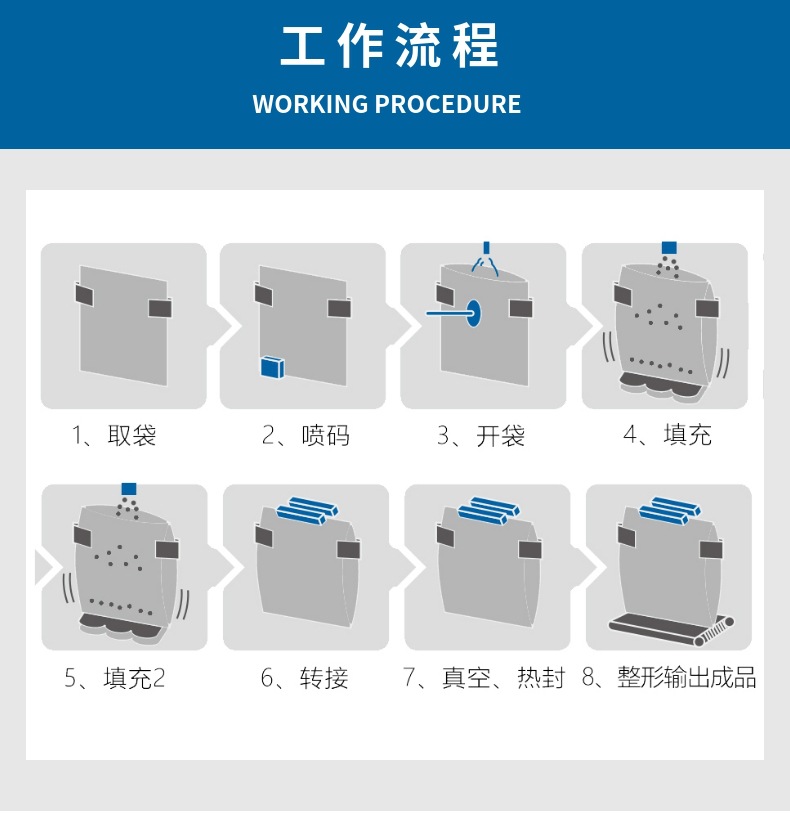 工作流程

WORKING PROCEDURE

1、取袋

2、喷码

3、开袋

4、填充

5、填充2

6、转接

7、真空、热封

8、整形输出成品