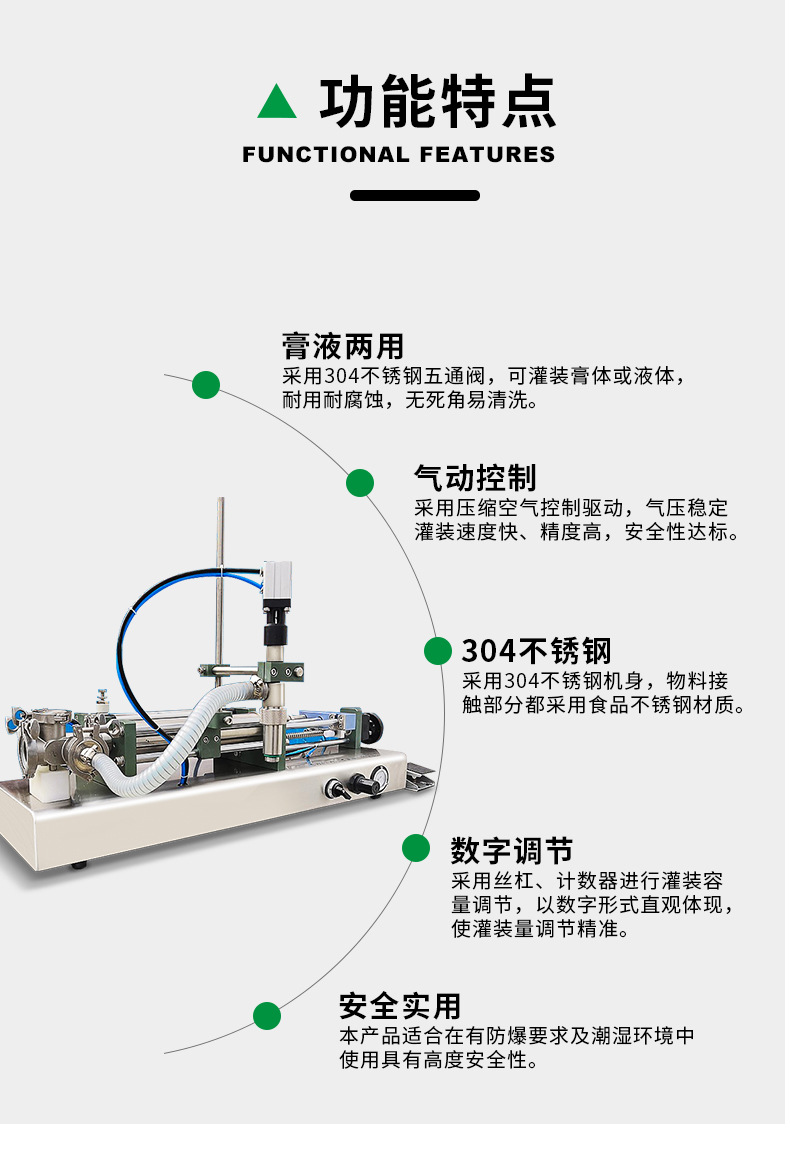 功能特点
FUNCTIONAL FEATURES

膏液两用
采用304不锈钢五通阀，可灌装膏体或液体，耐用耐腐蚀，无死角易清洗。

气动控制
采用压缩空气控制驱动，气压稳定灌装速度快、精度高，安全性达标。

304不锈钢
采用304不锈钢机身，物料接触部分都采用食品不锈钢材质。

数字调节
采用丝杠、计数器进行灌装容量调节，以数字形式直观体现，使灌装量调节精准。

安全实用
本产品适合在有防爆要求及潮湿环境中使用具有高度安全性。