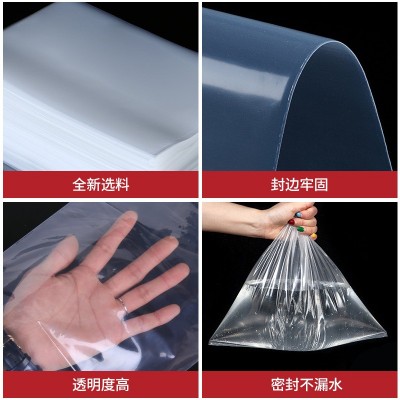 全新选料

封边牢固

透明度高

密封不漏水