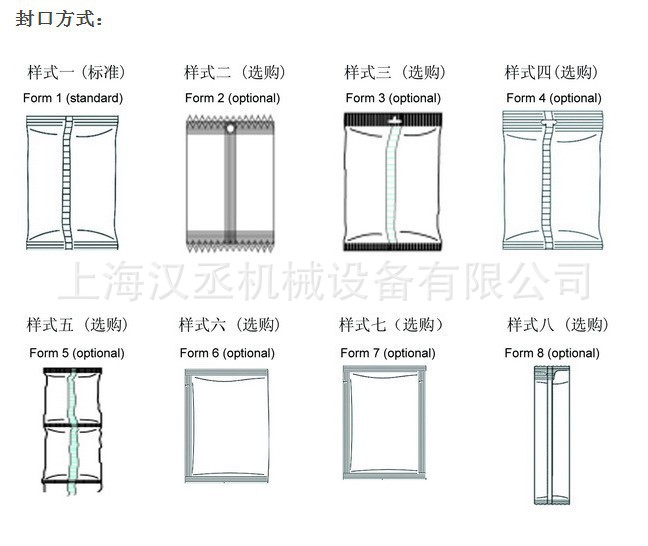 封口方式：

样式一（标准）
Form 1 (standard)

样式二（选购）
Form 2 (optional)

样式三（选购）
Form 3 (optional)

样式四（选购）
Form 4 (optional)

上海汉丞机械设备有限公司

样式五（选购）
Form 5 (optional)

样式六（选购）
Form 6 (optional)

样式七（选购）
Form 7 (optional)

样式八（选购）
Form 8 (optional)