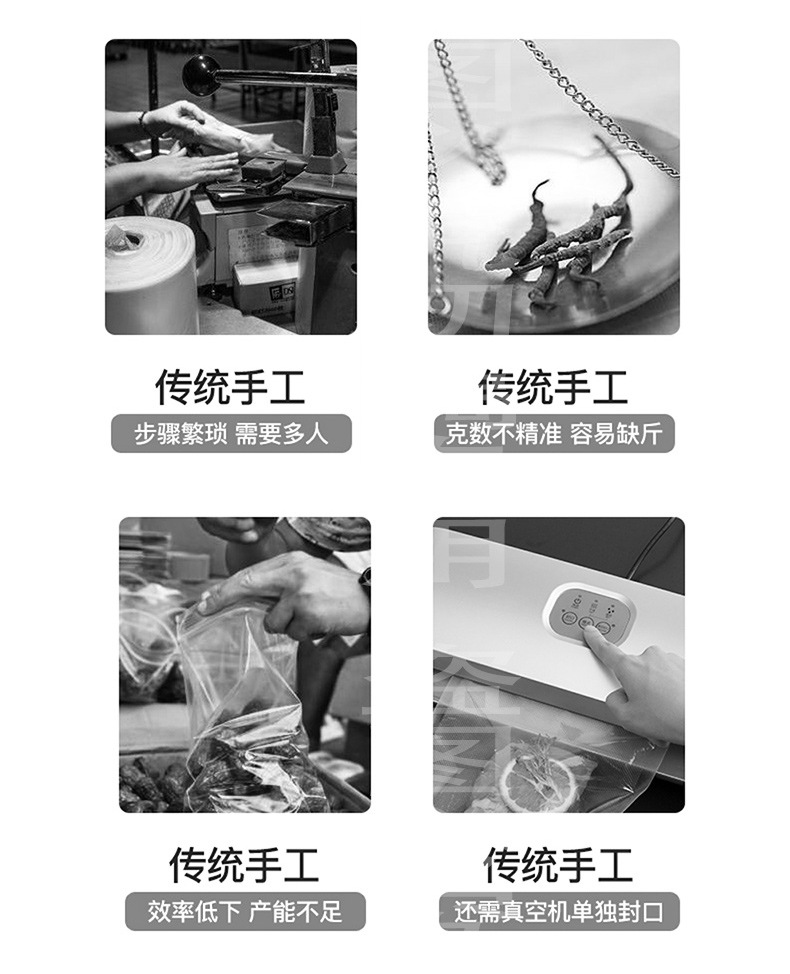 传统手工
步骤繁琐 需要多人

传统手工
克数不精准 容易缺斤

传统手工
效率低下 产能不足

传统手工
还需真空机单独封口