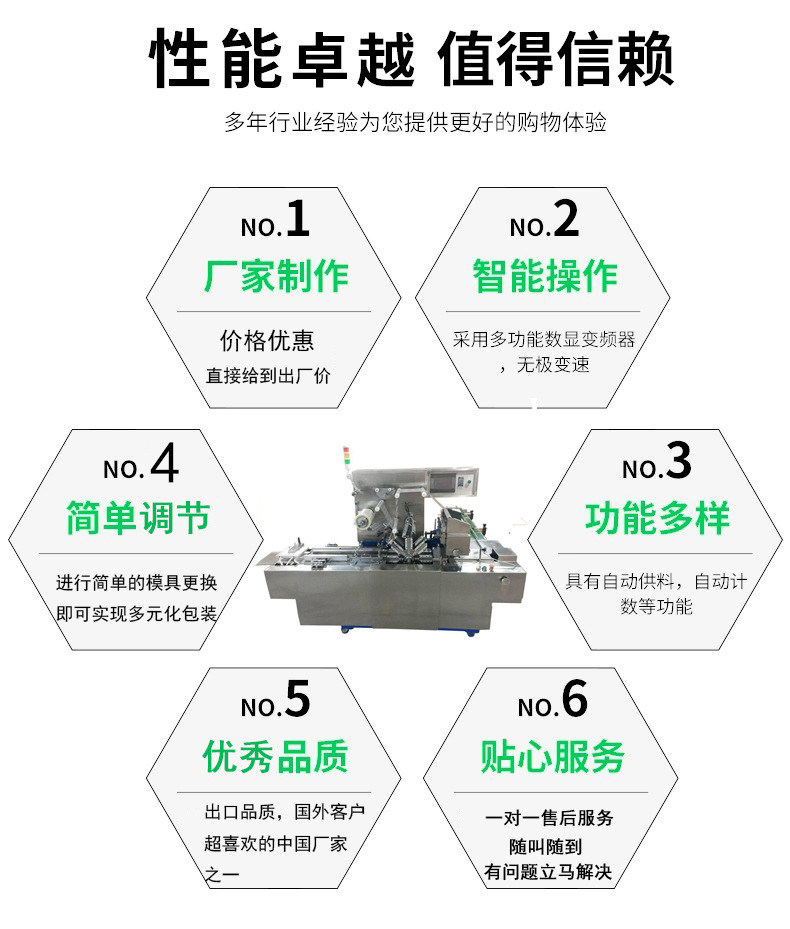 性能卓越 值得信赖

多年行业经验为您提供更好的购物体验

NO.1
厂家制作
价格优惠
直接给到出厂价

NO.2
智能操作
采用多功能数显变频器，无极变速

NO.4
简单调节
进行简单的模具更换即可实现多元化包装

NO.3
功能多样
具有自动供料，自动计数等功能

NO.5
优秀品质
出口品质，国外客户超喜欢的中国厂家之一

NO.6
贴心服务
一对一售后服务
随叫随到
有问题立马解决