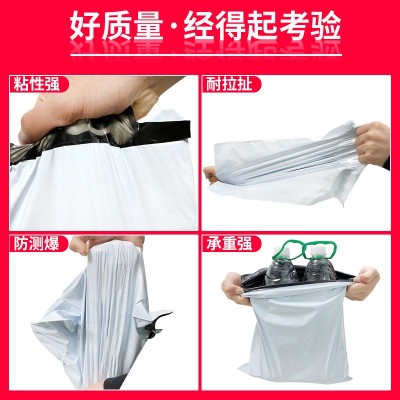 好质量·经得起考验

粘性强

耐拉扯

防测爆

承重强