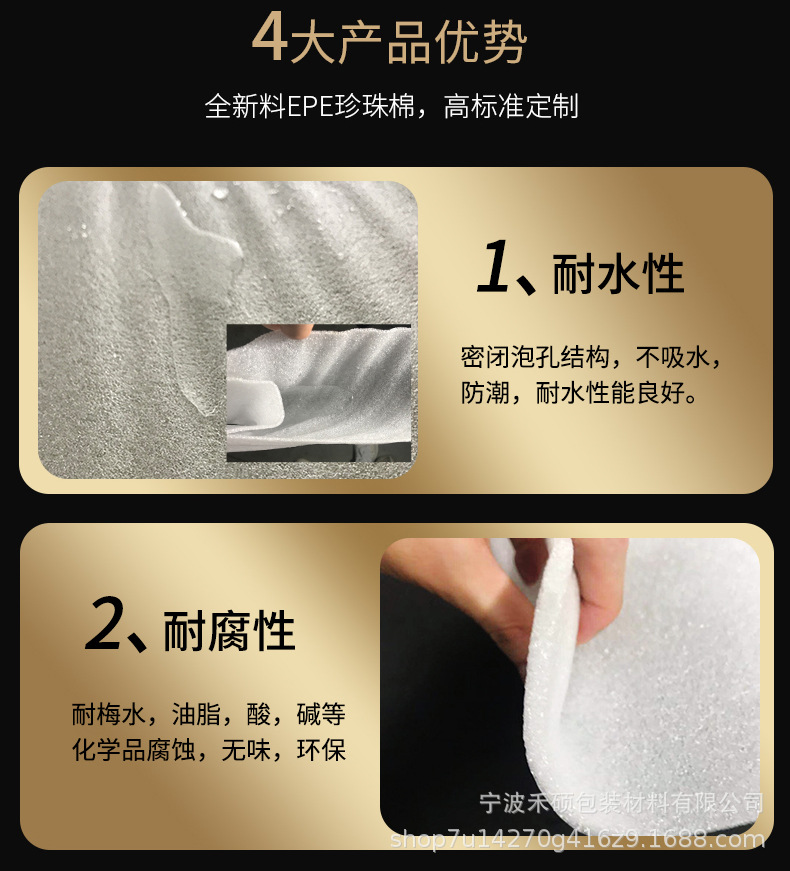 4大产品优势

全新料EPE珍珠棉，高标准定制

1、耐水性

密闭泡孔结构，不吸水，防潮，耐水性能良好。

2、耐腐性

耐梅水，油脂，酸，碱等化学品腐蚀，无味，环保

宁波禾硕包装材料有限公司
shop7u14270g41629.1688.com