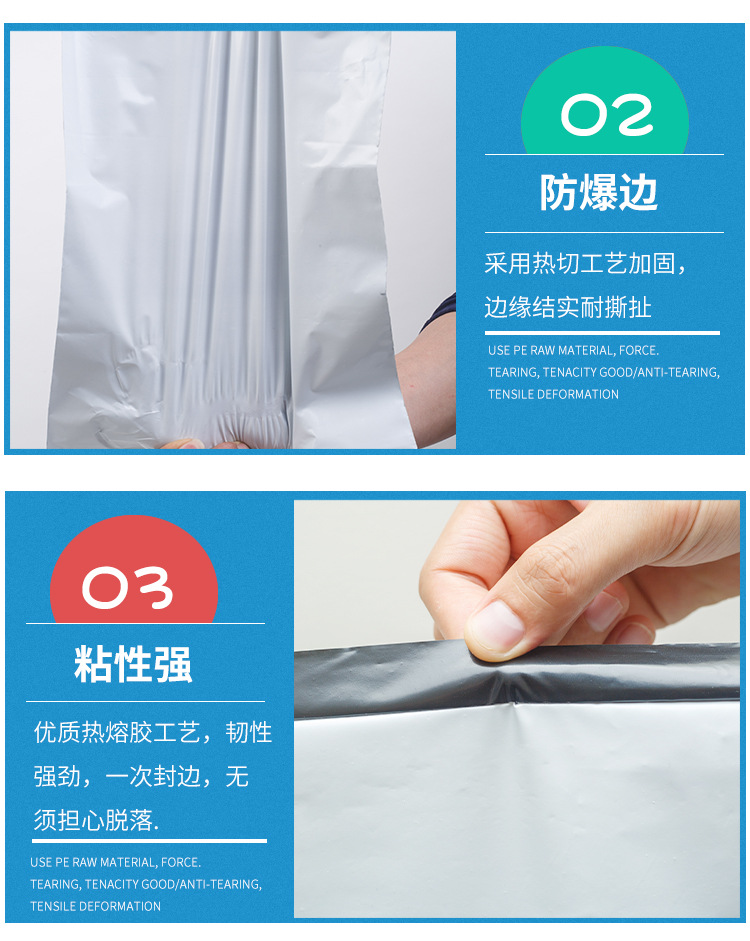 02

防爆边

采用热切工艺加固，边缘结实耐撕扯

USE PE RAW MATERIAL, FORCE. TEARING, TENACITY GOOD/ANTI-TEARING, TENSILE DEFORMATION

03

粘性强

优质热熔胶工艺，韧性强劲，一次封边，无须担心脱落.

USE PE RAW MATERIAL, FORCE. TEARING, TENACITY GOOD/ANTI-TEARING, TENSILE DEFORMATION