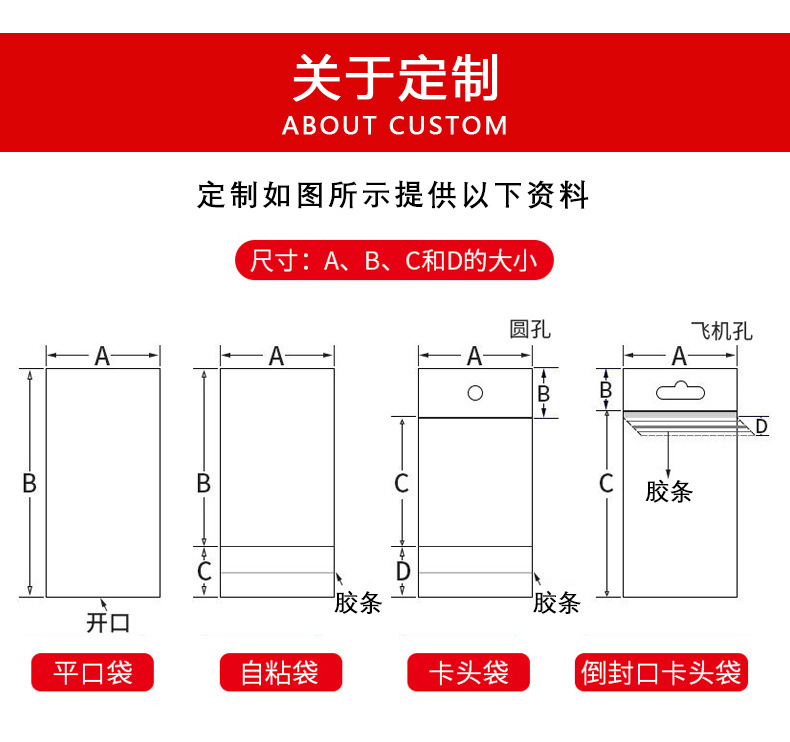 关于定制
ABOUT CUSTOM

定制如图所示提供以下资料

尺寸：A、B、C和D的大小

A
B
开口
平口袋

A
B
C
胶条
自粘袋

圆孔
A
B
C
D
胶条
卡头袋

飞机孔
A
B
D
C
胶条
倒封口卡头袋