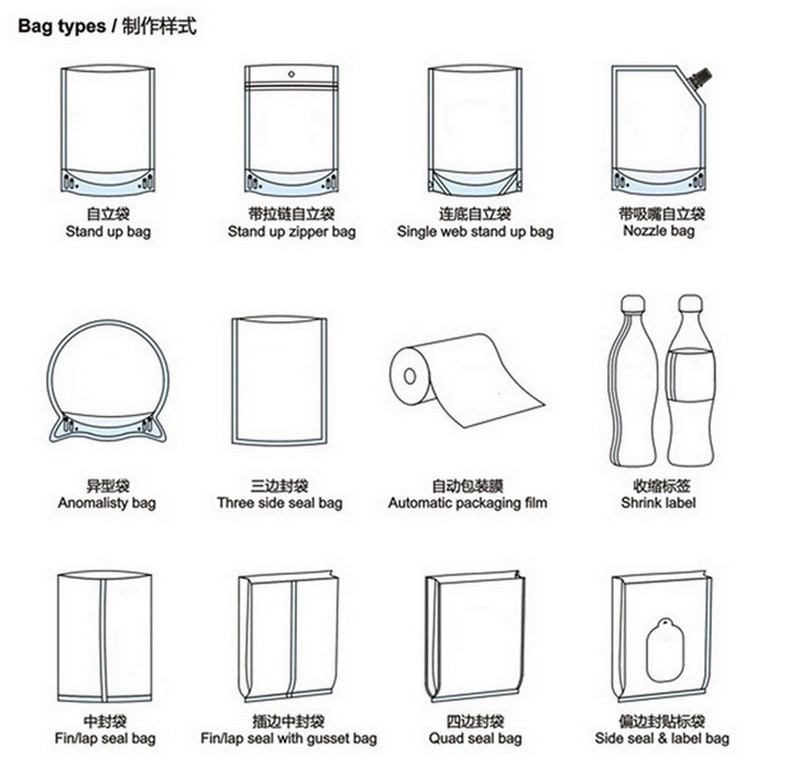 Bag types / 制作样式

自立袋
Stand up bag

带拉链自立袋
Stand up zipper bag

连底自立袋
Single web stand up bag

带吸嘴自立袋
Nozzle bag

异型袋
Anomalisty bag

三边封袋
Three side seal bag

自动包装膜
Automatic packaging film

收缩标签
Shrink label

中封袋
Fin/lap seal bag

插边中封袋
Fin/lap seal with gusset bag

四边封袋
Quad seal bag

偏边封贴标袋
Side seal & label bag