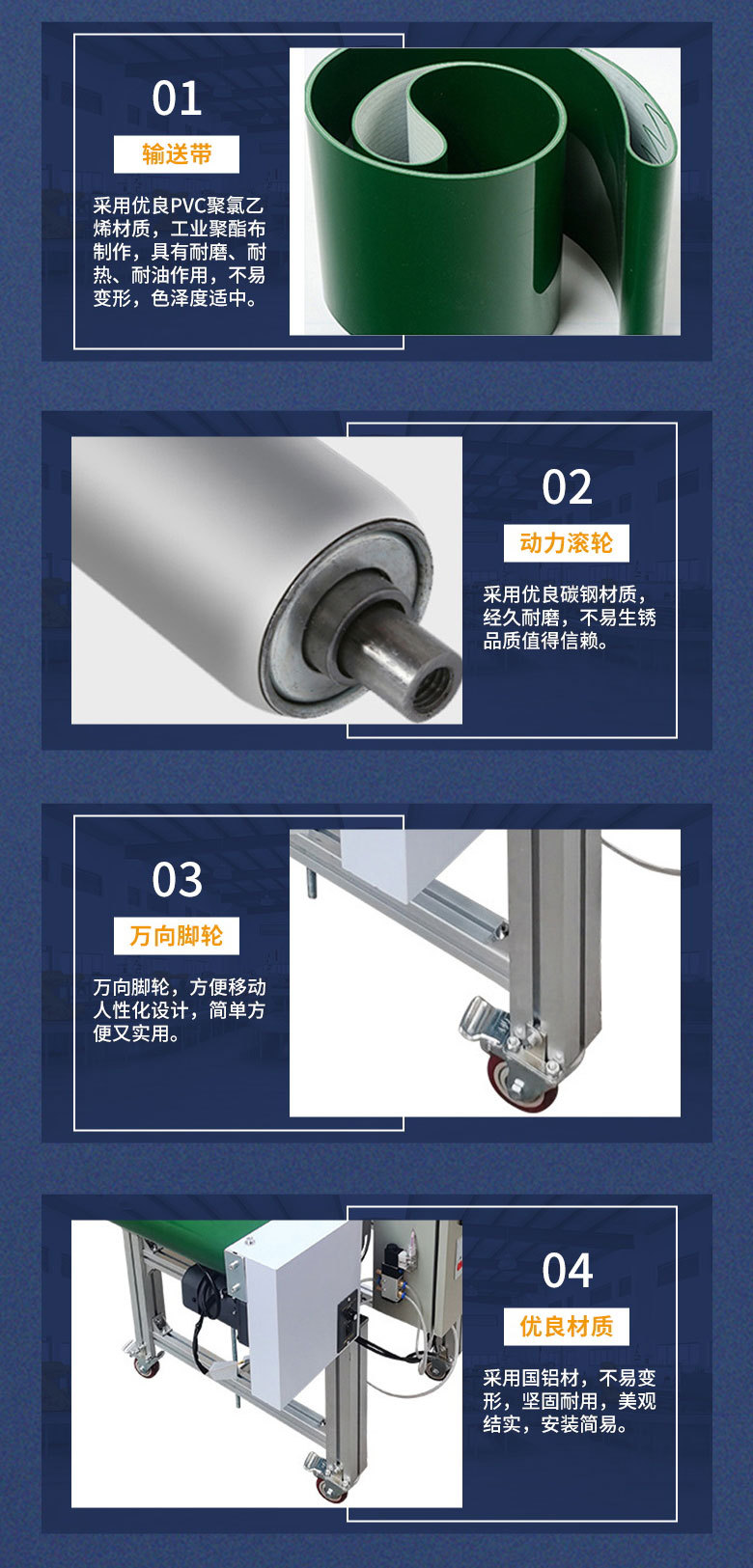 01

输送带

采用优良PVC聚氯乙烯材质，工业聚酯布制作，具有耐磨、耐热、耐油作用，不易变形，色泽度适中。

02

动力滚轮

采用优良碳钢材质，经久耐磨，不易生锈品质值得信赖。

03

万向脚轮

万向脚轮，方便移动人性化设计，简单方便又实用。

04

优良材质

采用国铝材，不易变形，坚固耐用，美观结实，安装简易。