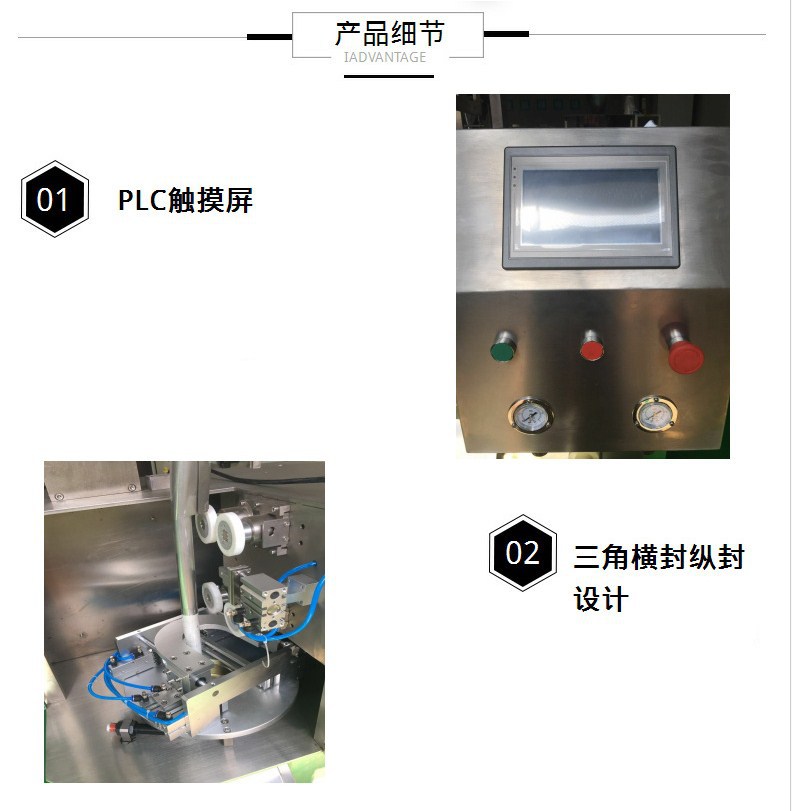 产品细节
IADVANTAGE

01 PLC触摸屏

02 三角横封纵封设计