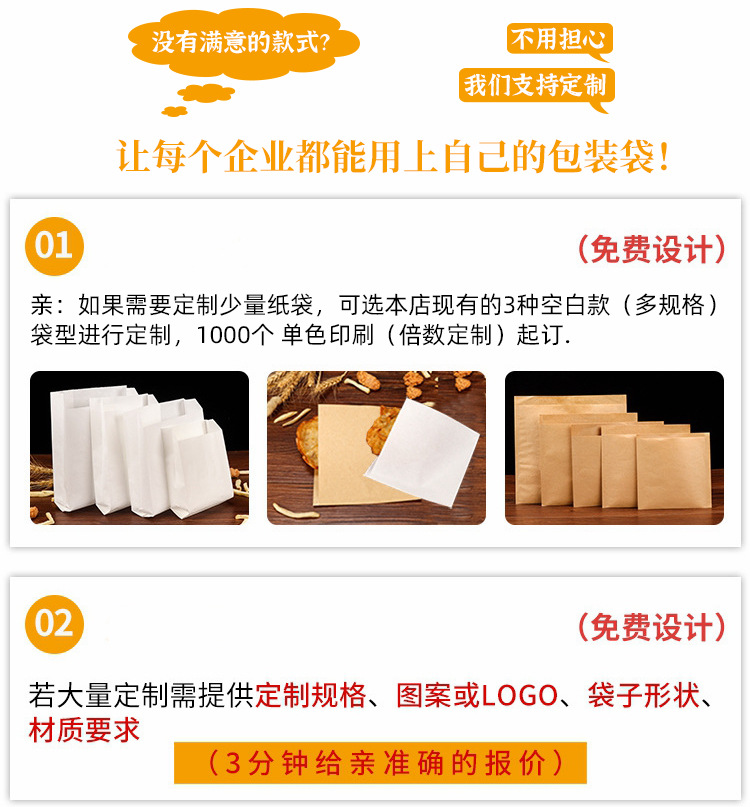 没有满意的款式?

不用担心

我们支持定制

让每个企业都能用上自己的包装袋!

01

（免费设计）

亲：如果需要定制少量纸袋，可选本店现有的3种空白款（多规格）袋型进行定制，1000个 单色印刷（倍数定制）起订.

02

（免费设计）

若大量定制需提供定制规格、图案或LOGO、袋子形状、材质要求

（3分钟给亲准确的报价）