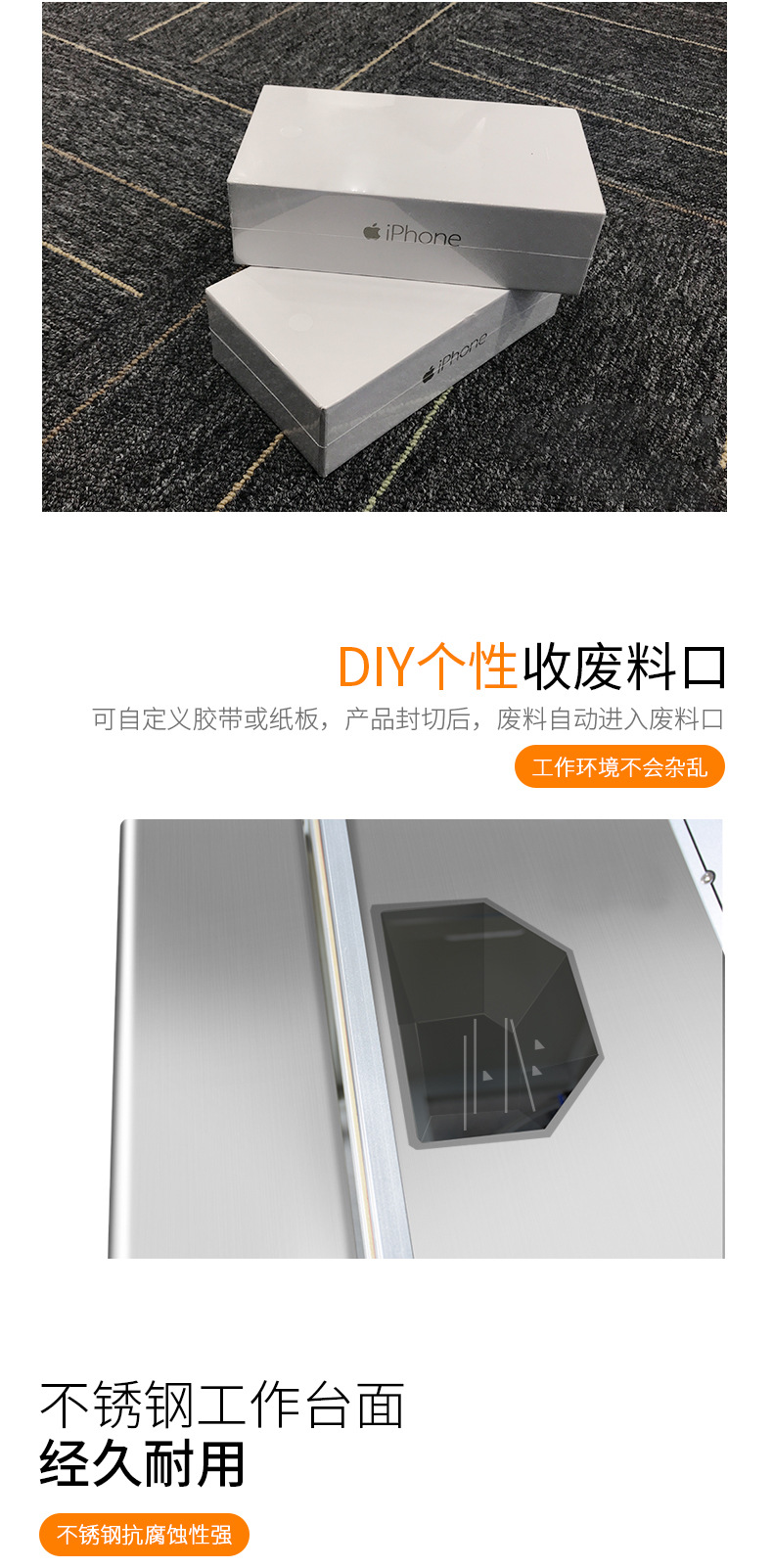 iPhone

iPhone

DIY个性收废料口

可自定义胶带或纸板，产品封切后，废料自动进入废料口

工作环境不会杂乱

不锈钢工作台面
经久耐用

不锈钢抗腐蚀性强