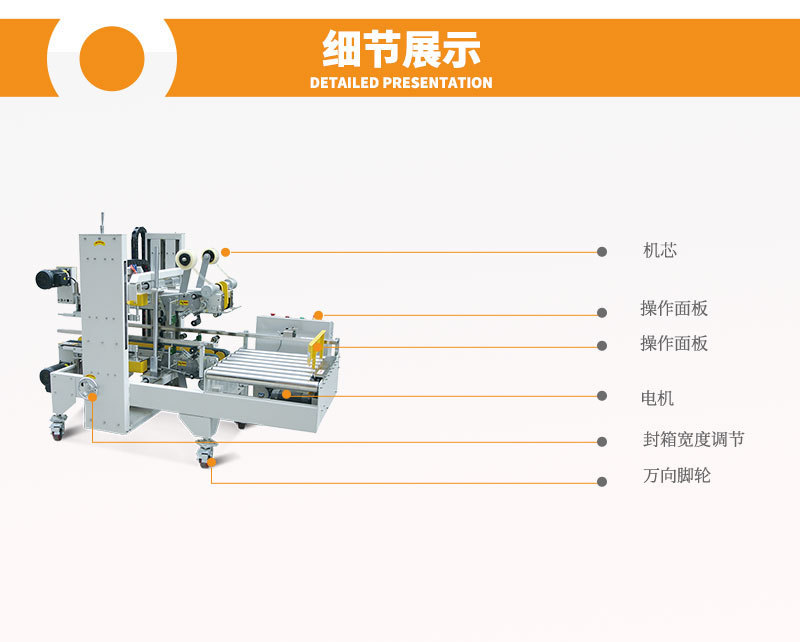 细节展示
DETAILED PRESENTATION

机芯

操作面板

操作面板

电机

封箱宽度调节

万向脚轮