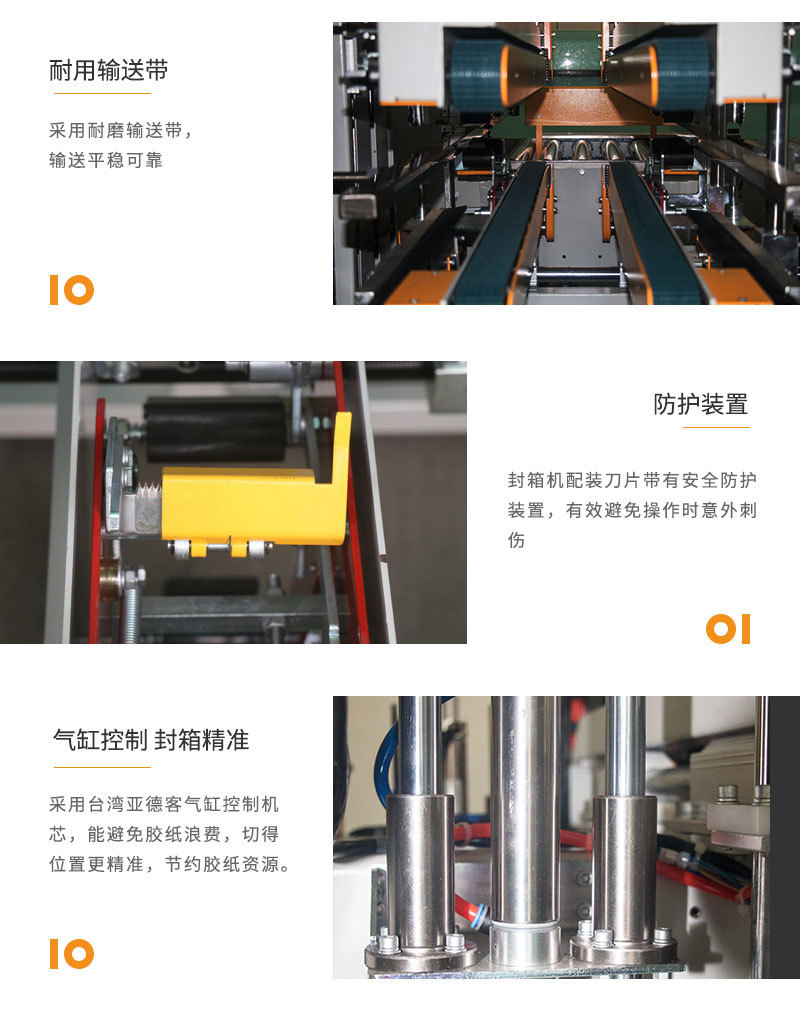 耐用输送带

采用耐磨输送带，输送平稳可靠

IO

防护装置

封箱机配装刀片带有安全防护装置，有效避免操作时意外刺伤

OI

气缸控制 封箱精准

采用台湾亚德客气缸控制机芯，能避免胶纸浪费，切得位置更精准，节约胶纸资源。

IO