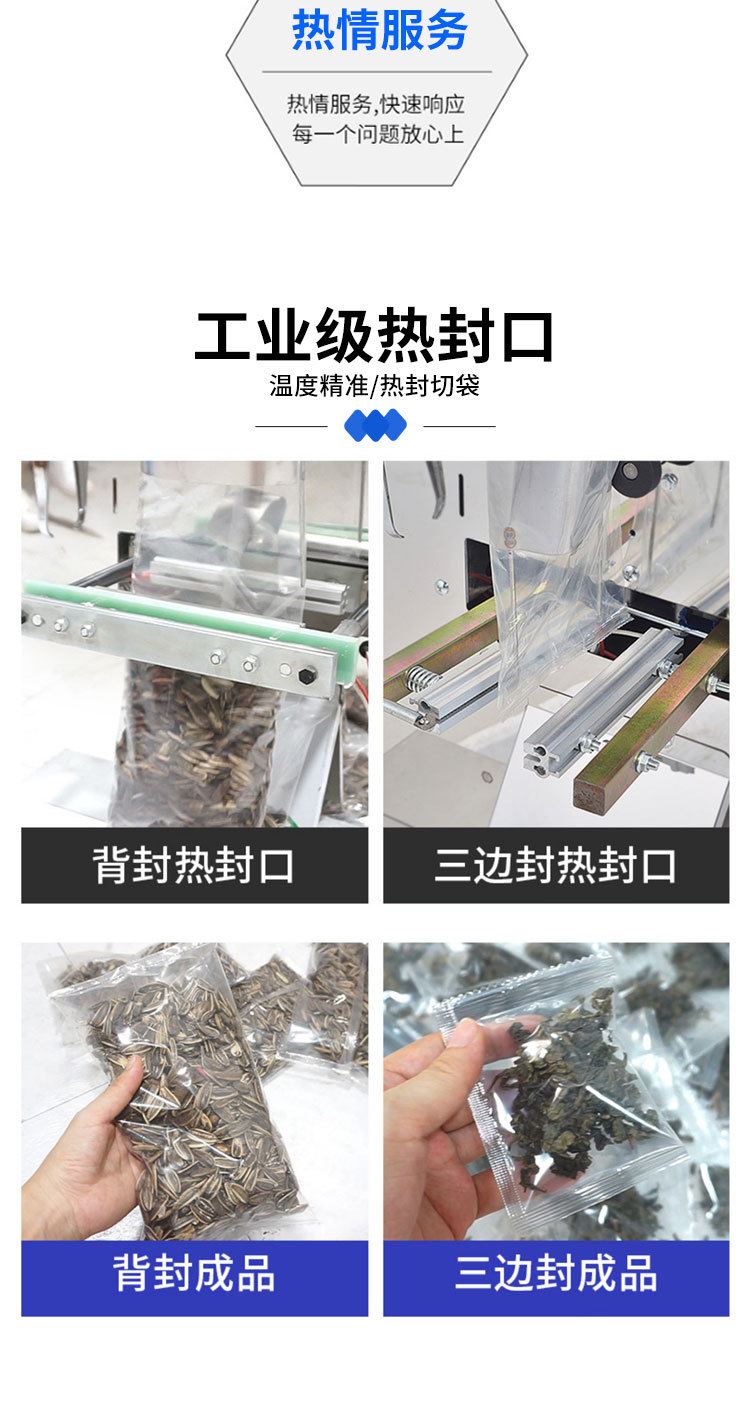 热情服务

热情服务,快速响应
每一个问题放心上

工业级热封口
温度精准/热封切袋

背封热封口

三边封热封口

背封成品

三边封成品