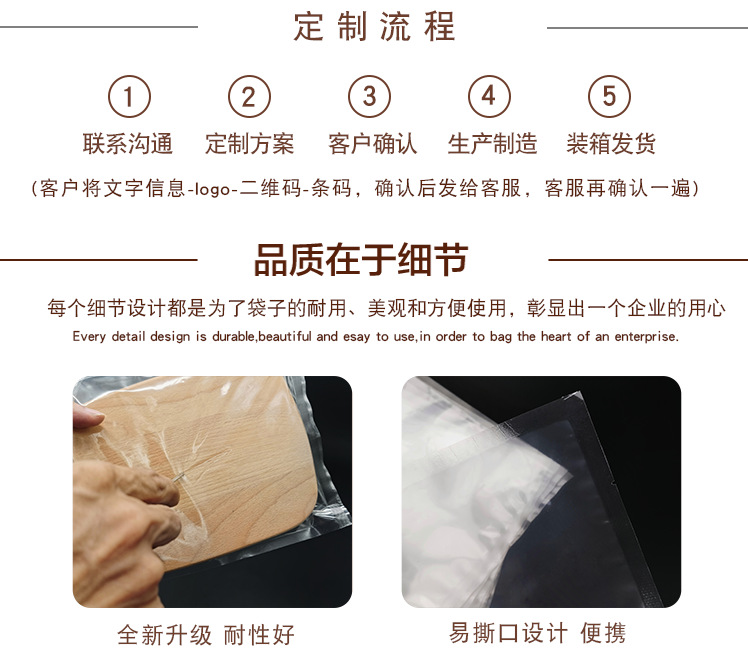 定制流程

1
联系沟通

2
定制方案

3
客户确认

4
生产制造

5
装箱发货

(客户将文字信息-logo-二维码-条码，确认后发给客服，客服再确认一遍)

品质在于细节

每个细节设计都是为了袋子的耐用、美观和方便使用，彰显出一个企业的用心

Every detail design is durable,beautiful and esay to use,in order to bag the heart of an enterprise.

全新升级 耐性好

易撕口设计 便携