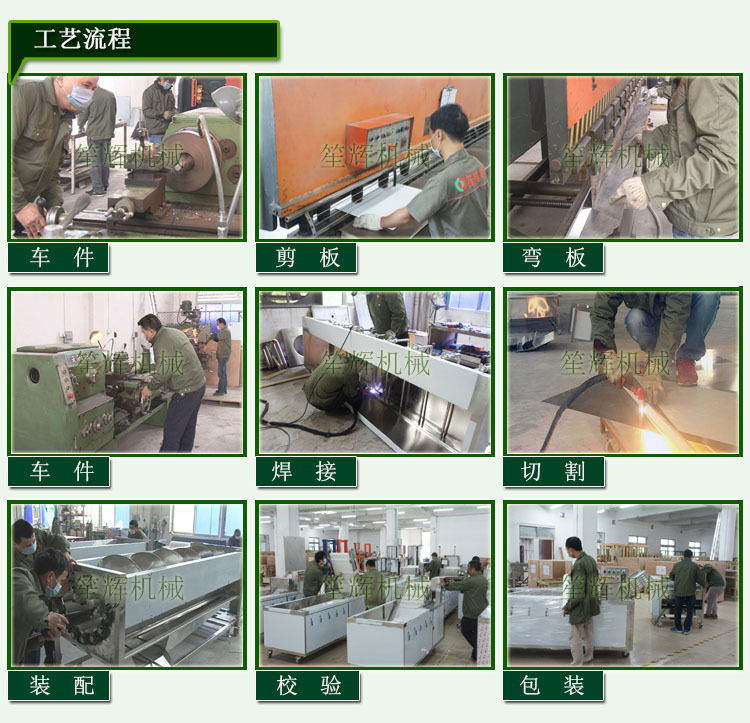 工艺流程

笙辉机械
车 件

笙辉机械
剪 板

笙辉机械
弯 板

笙辉机械
车 件

笙辉机械
焊 接

笙辉机械
切 割

笙辉机械
装 配

笙辉机械
校 验

笙辉机械
包 装