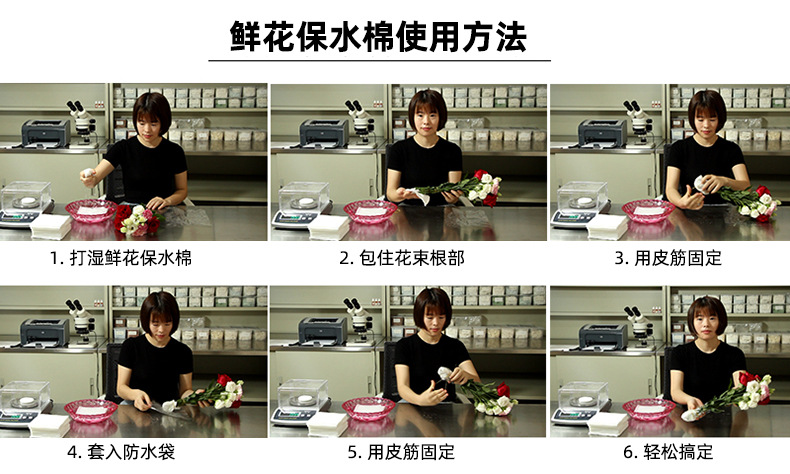 鲜花保水棉使用方法

1. 打湿鲜花保水棉

2. 包住花束根部

3. 用皮筋固定

4. 套入防水袋

5. 用皮筋固定

6. 轻松搞定