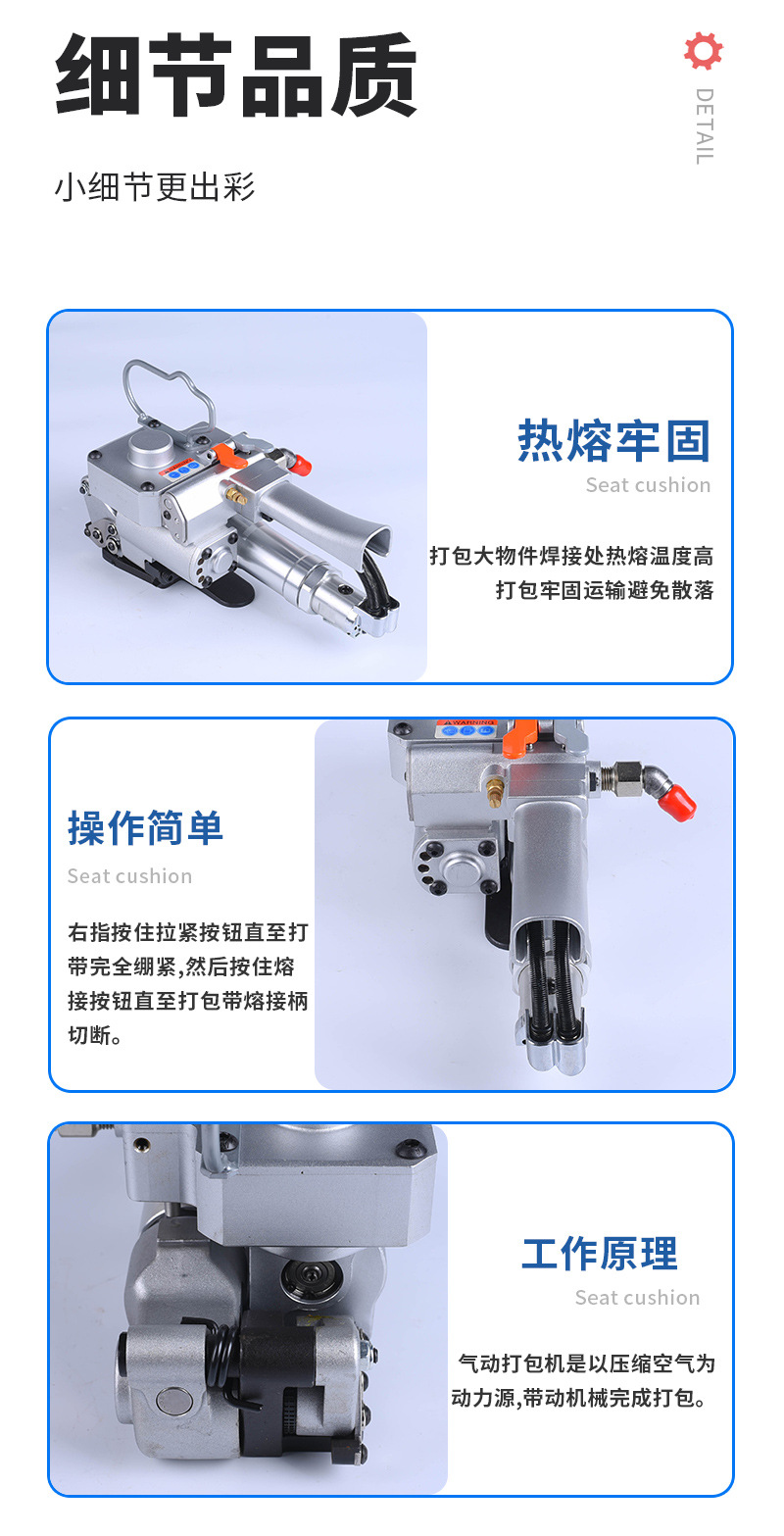 细节品质

DETAIL

小细节更出彩

热熔牢固

Seat cushion

打包大物件焊接处热熔温度高
打包牢固运输避免散落

WARNING

操作简单

Seat cushion

右指按住拉紧按钮直至打带完全绷紧,然后按住熔接按钮直至打包带熔接柄切断。

工作原理

Seat cushion

气动打包机是以压缩空气为动力源,带动机械完成打包。