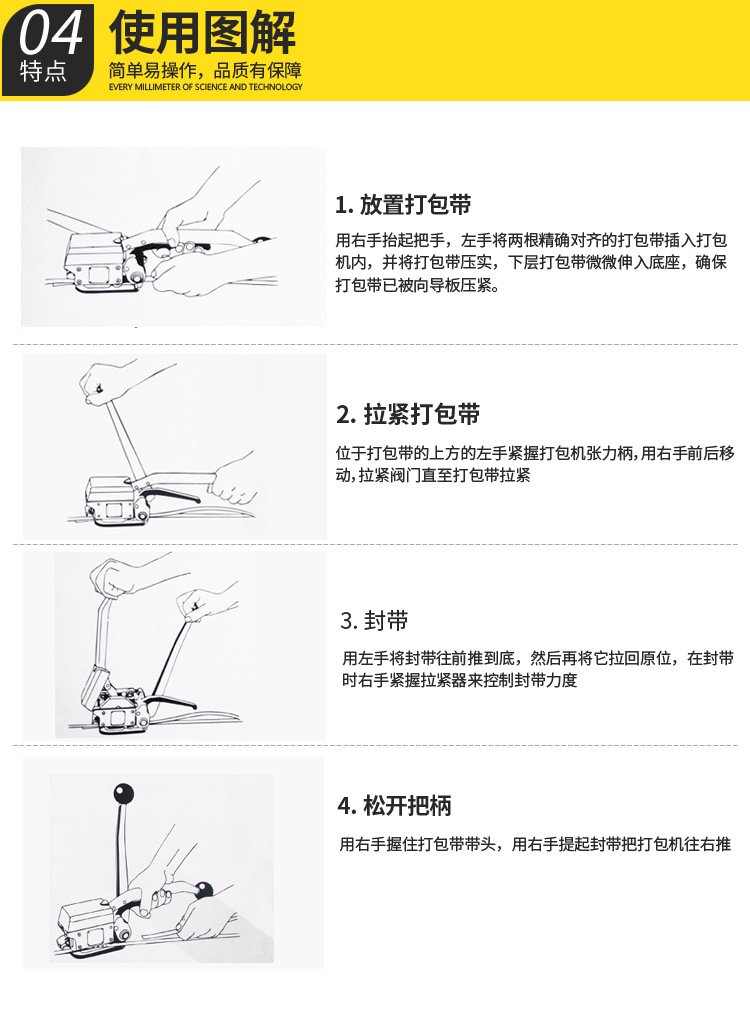 04
特点
使用图解
简单易操作，品质有保障
EVERY MILLIMETER OF SCIENCE AND TECHNOLOGY

1. 放置打包带
用右手抬起把手，左手将两根精确对齐的打包带插入打包机内，并将打包带压实，下层打包带微微伸入底座，确保打包带已被向导板压紧。

2. 拉紧打包带
位于打包带的上方的左手紧握打包机张力柄,用右手前后移动,拉紧阀门直至打包带拉紧

3. 封带
用左手将封带往前推到底，然后再将它拉回原位，在封带时右手紧握拉紧器来控制封带力度

4. 松开把柄
用右手握住打包带带头，用右手提起封带把打包机往右推