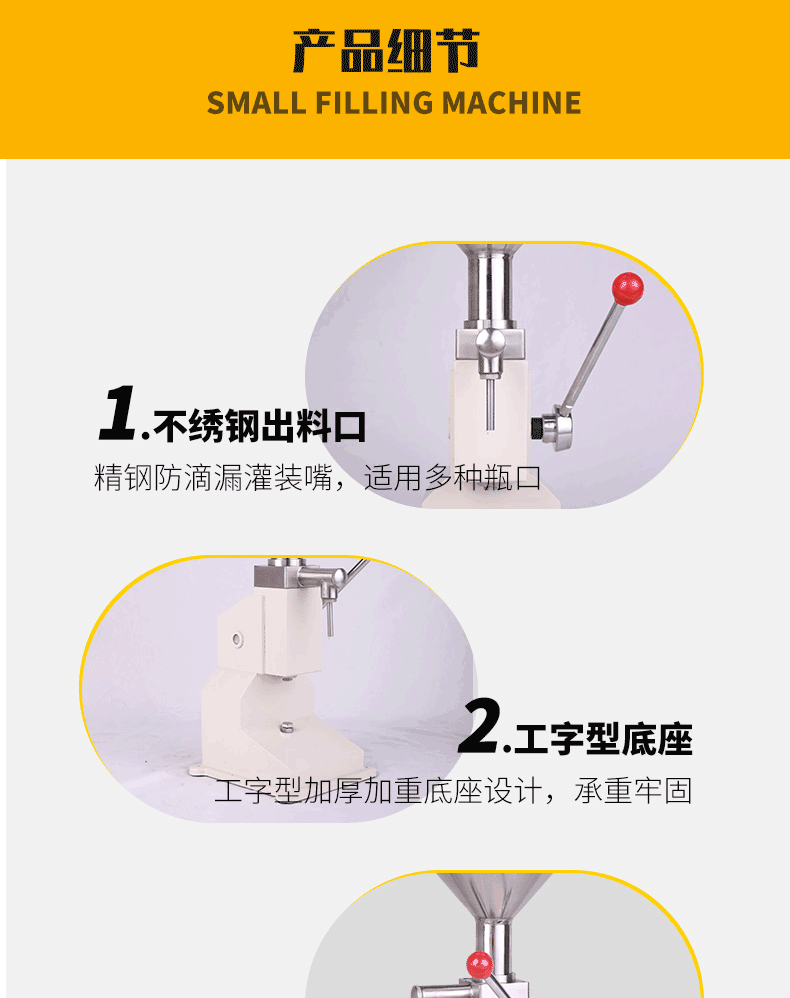 产品细节
SMALL FILLING MACHINE

1.不绣钢出料口
精钢防滴漏灌装嘴，适用多种瓶口

2.工字型底座
工字型加厚加重底座设计，承重牢固