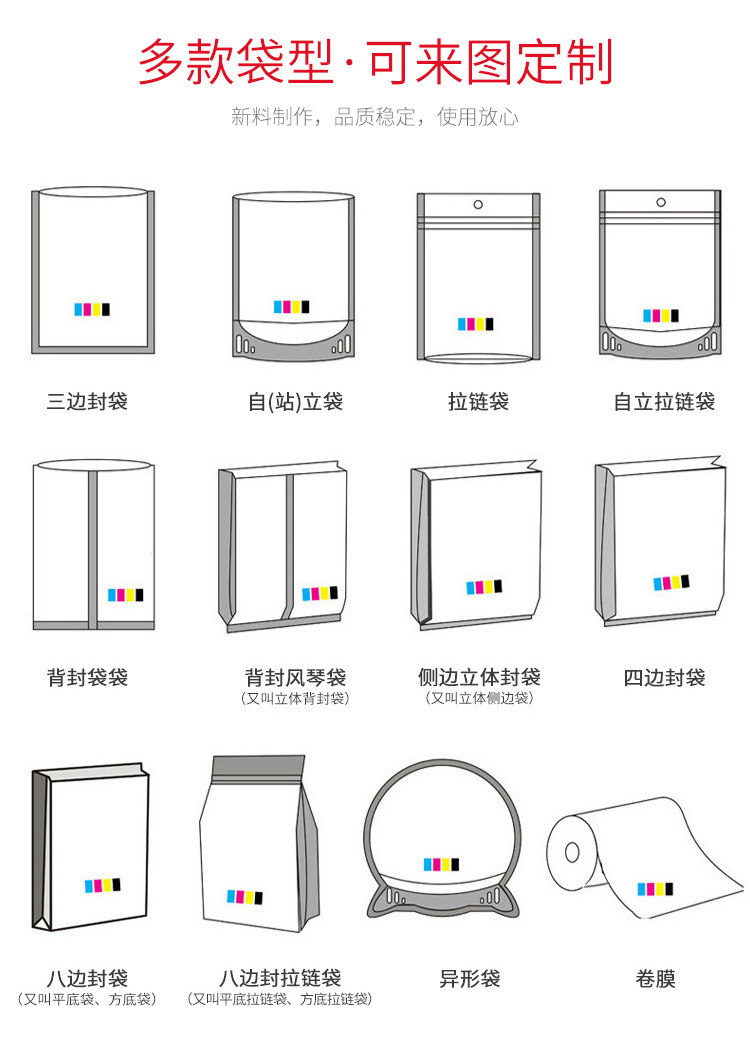 多款袋型·可来图定制

新料制作，品质稳定，使用放心

三边封袋

自(站)立袋

拉链袋

自立拉链袋

背封袋袋

背封风琴袋
（又叫立体背封袋）

侧边立体封袋
（又叫立体侧边袋）

四边封袋

八边封袋
（又叫平底袋、方底袋）

八边封拉链袋
（又叫平底拉链袋、方底拉链袋）

异形袋

卷膜