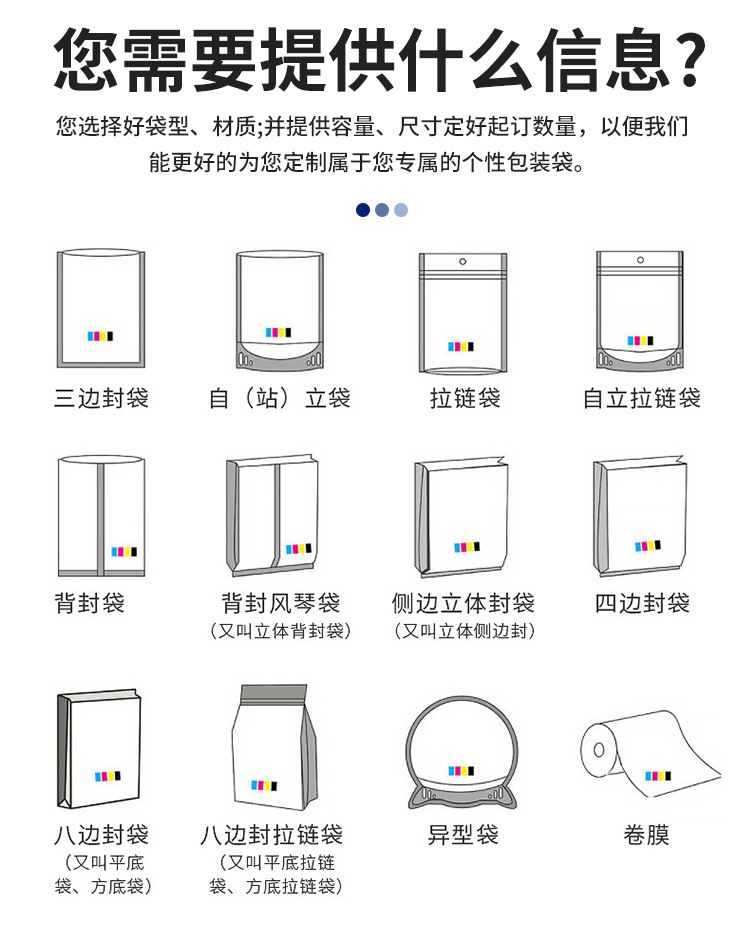 您需要提供什么信息？

您选择好袋型、材质;并提供容量、尺寸定好起订数量，以便我们能更好的为您定制属于您专属的个性包装袋。

三边封袋
自（站）立袋
拉链袋
自立拉链袋

背封袋
背封风琴袋
（又叫立体背封袋）
侧边立体封袋
（又叫立体侧边封）
四边封袋

八边封袋
（又叫平底袋、方底袋）
八边封拉链袋
（又叫平底拉链袋、方底拉链袋）
异型袋
卷膜