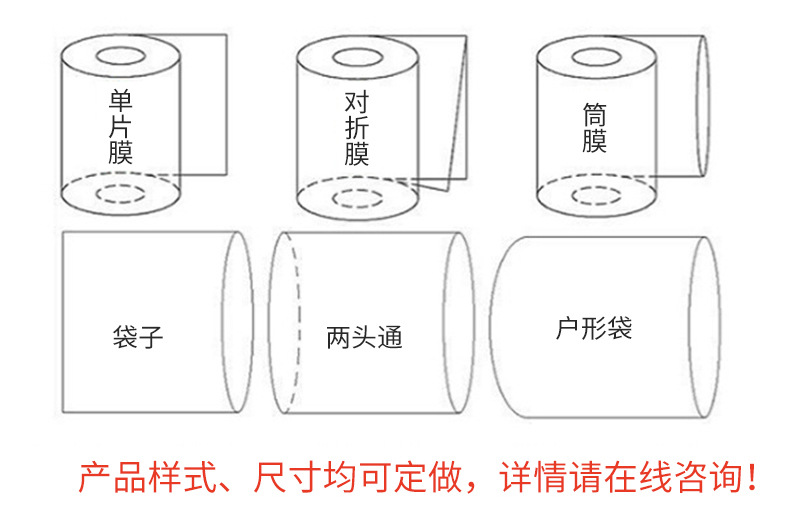 单片膜

对折膜

筒膜

袋子

两头通

户形袋

产品样式、尺寸均可定做，详情请在线咨询！