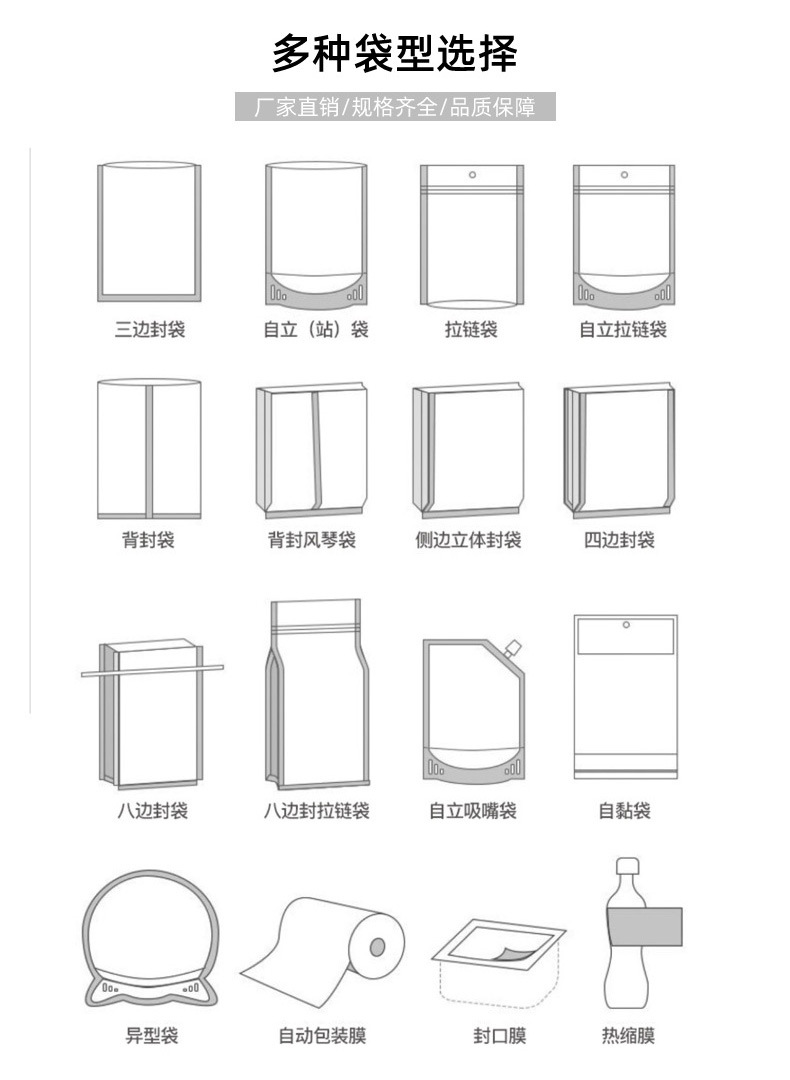 多种袋型选择

厂家直销/规格齐全/品质保障

三边封袋
自立（站）袋
拉链袋
自立拉链袋

背封袋
背封风琴袋
侧边立体封袋
四边封袋

八边封袋
八边封拉链袋
自立吸嘴袋
自黏袋

异型袋
自动包装膜
封口膜
热缩膜