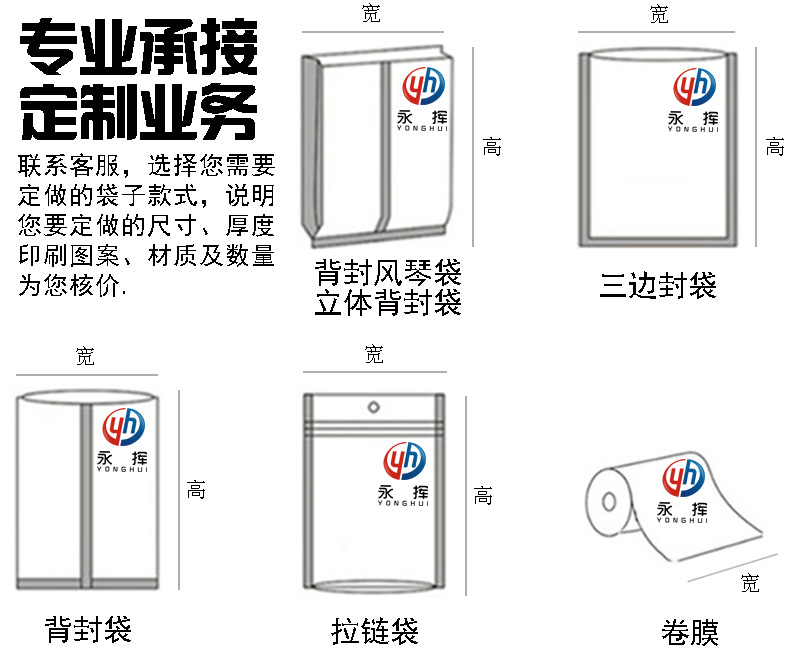 专业承接
定制业务

联系客服，选择您需要定做的袋子款式，说明您要定做的尺寸、厚度印刷图案、材质及数量为您核价.

宽
yh
永挥
YONGHUI
高
背封风琴袋
立体背封袋

宽
yh
永挥
YONGHUI
高
三边封袋

宽
yh
永挥
YONGHUI
高
背封袋

宽
yh
永挥
YONGHUI
高
拉链袋

yh
永挥
YONGHUI
宽
卷膜