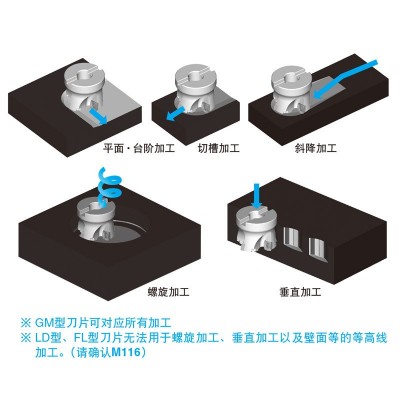 平面・台阶加工

切槽加工

斜降加工

螺旋加工

垂直加工

※ GM型刀片可对应所有加工
※ LD型、FL型刀片无法用于螺旋加工、垂直加工以及壁面等的等高线加工。（请确认M116）