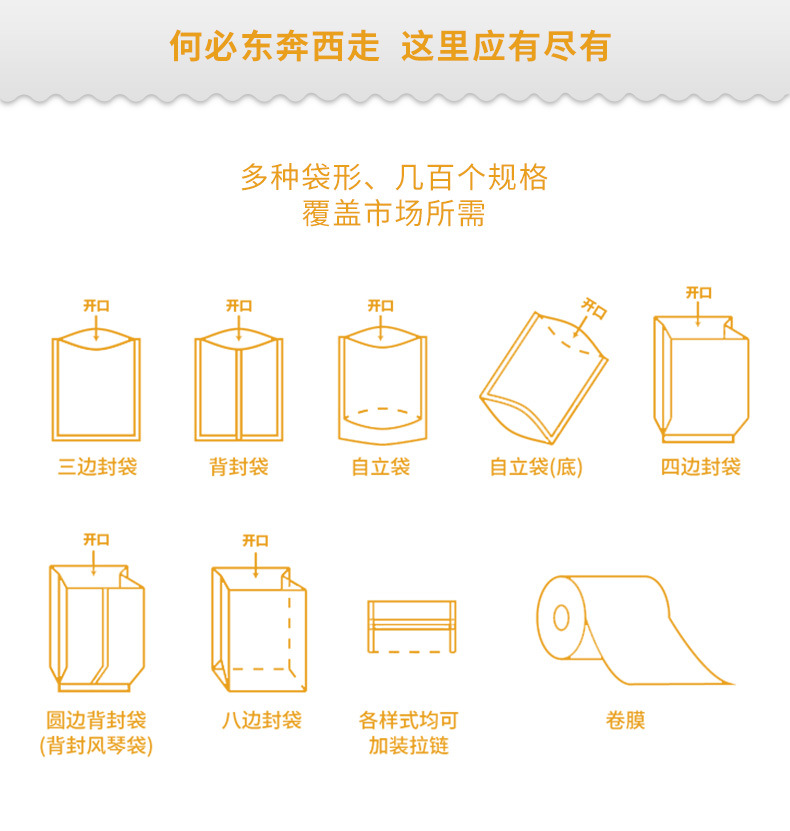 何必东奔西走 这里应有尽有

多种袋形、几百个规格
覆盖市场所需

开口
三边封袋

开口
背封袋

开口
自立袋

开口
自立袋(底)

开口
四边封袋

开口
圆边背封袋
(背封风琴袋)

开口
八边封袋

各样式均可
加装拉链

卷膜