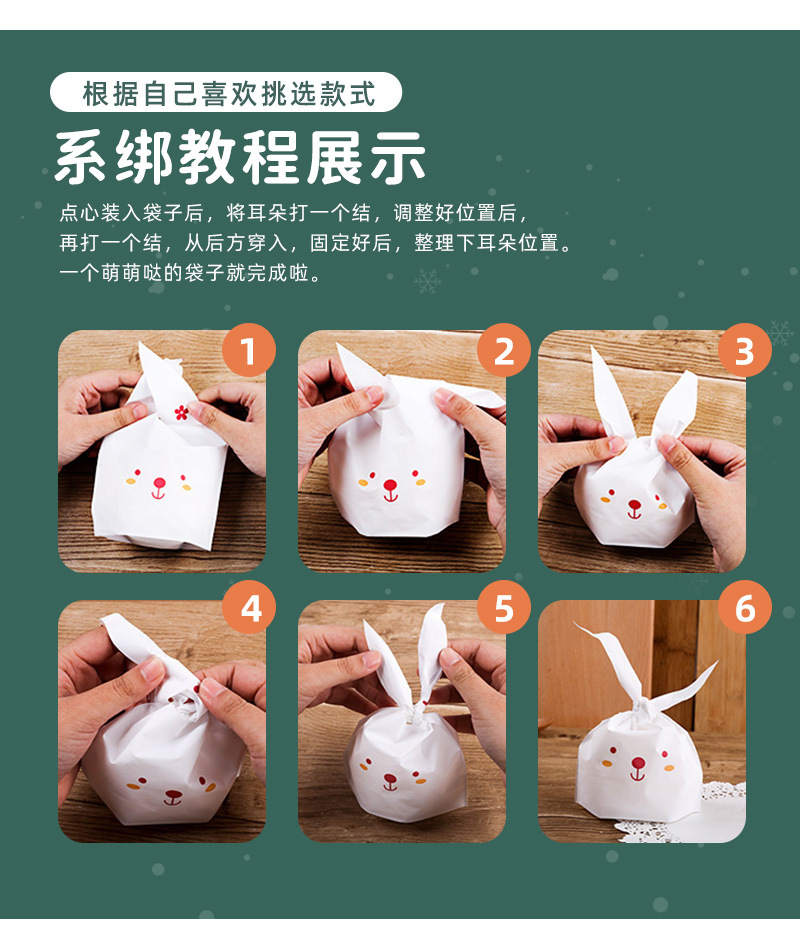 根据自己喜欢挑选款式

系绑教程展示

点心装入袋子后，将耳朵打一个结，调整好位置后，再打一个结，从后方穿入，固定好后，整理下耳朵位置。一个萌萌哒的袋子就完成啦。

1

2

3

4

5

6