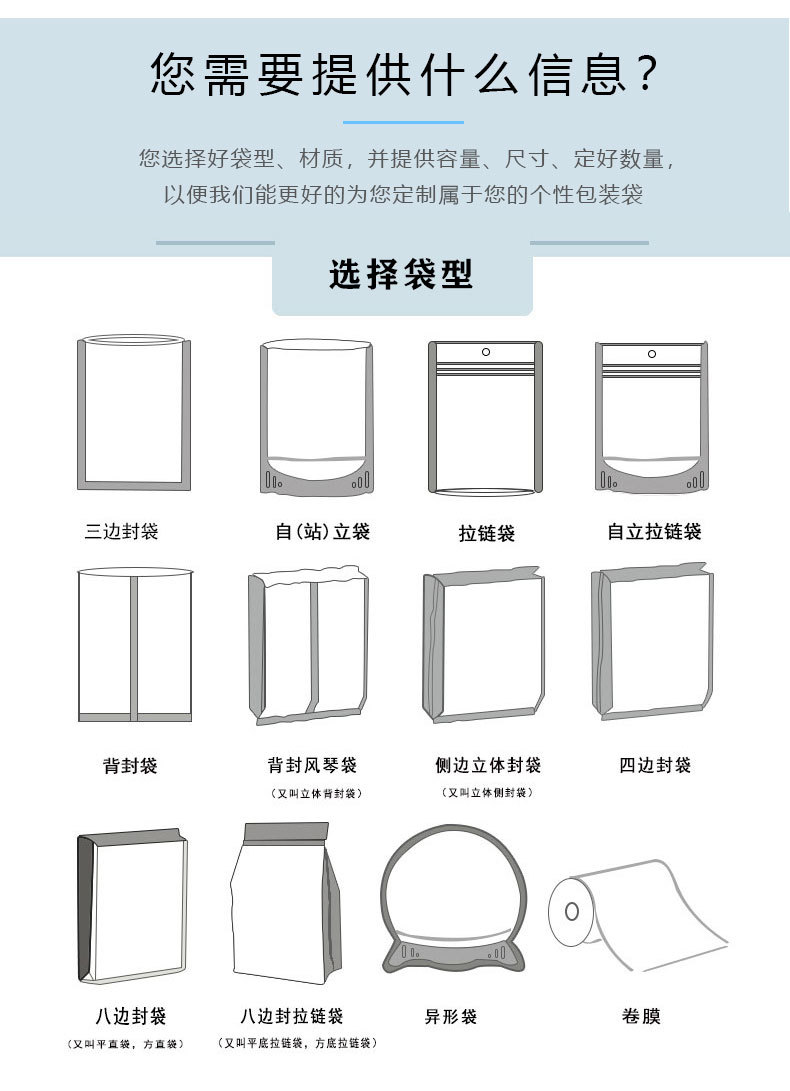 您需要提供什么信息？

您选择好袋型、材质，并提供容量、尺寸、定好数量，以便我们能更好的为您定制属于您的个性包装袋

选择袋型

三边封袋

自(站)立袋

拉链袋

自立拉链袋

背封袋

背封风琴袋
（又叫立体背封袋）

侧边立体封袋
（又叫立体侧封袋）

四边封袋

八边封袋
（又叫平直袋，方直袋）

八边封拉链袋
（又叫平底拉链袋，方底拉链袋）

异形袋

卷膜