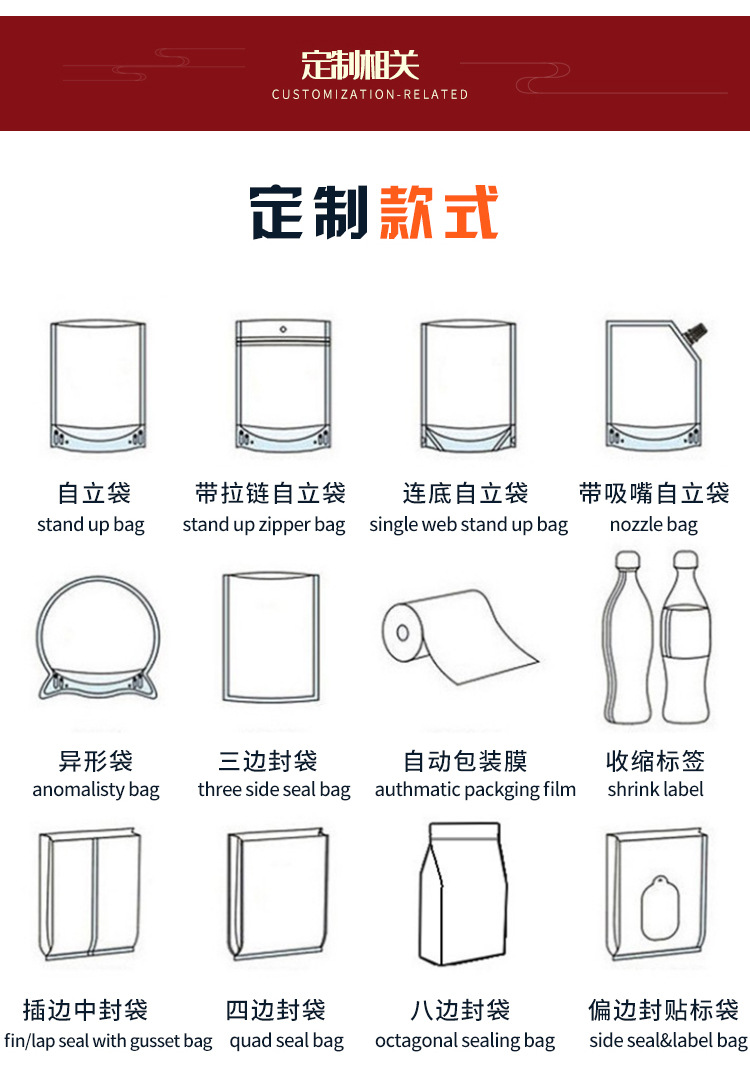 定制相关
CUSTOMIZATION-RELATED

定制款式

自立袋
stand up bag

带拉链自立袋
stand up zipper bag

连底自立袋
single web stand up bag

带吸嘴自立袋
nozzle bag

异形袋
anomalisty bag

三边封袋
three side seal bag

自动包装膜
authmatic packging film

收缩标签
shrink label

插边中封袋
fin/lap seal with gusset bag

四边封袋
quad seal bag

八边封袋
octagonal sealing bag

偏边封贴标袋
side seal&label bag