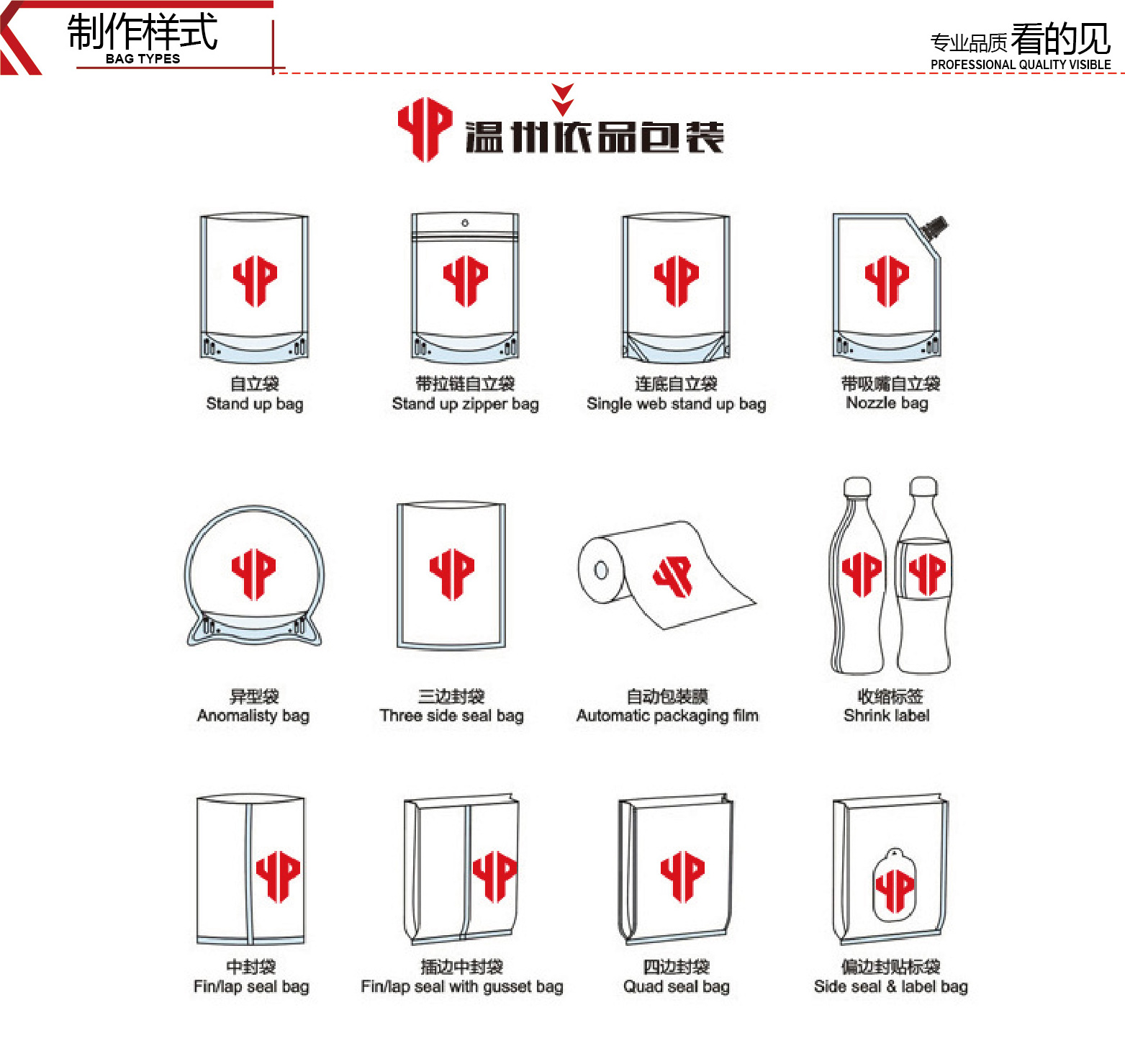 制作样式
BAG TYPES

专业品质看的见
PROFESSIONAL QUALITY VISIBLE

温州依品包装

自立袋
Stand up bag

带拉链自立袋
Stand up zipper bag

连底自立袋
Single web stand up bag

带吸嘴自立袋
Nozzle bag

异型袋
Anomalisty bag

三边封袋
Three side seal bag

自动包装膜
Automatic packaging film

收缩标签
Shrink label

中封袋
Fin/lap seal bag

插边中封袋
Fin/lap seal with gusset bag

四边封袋
Quad seal bag

偏边封贴标袋
Side seal & label bag