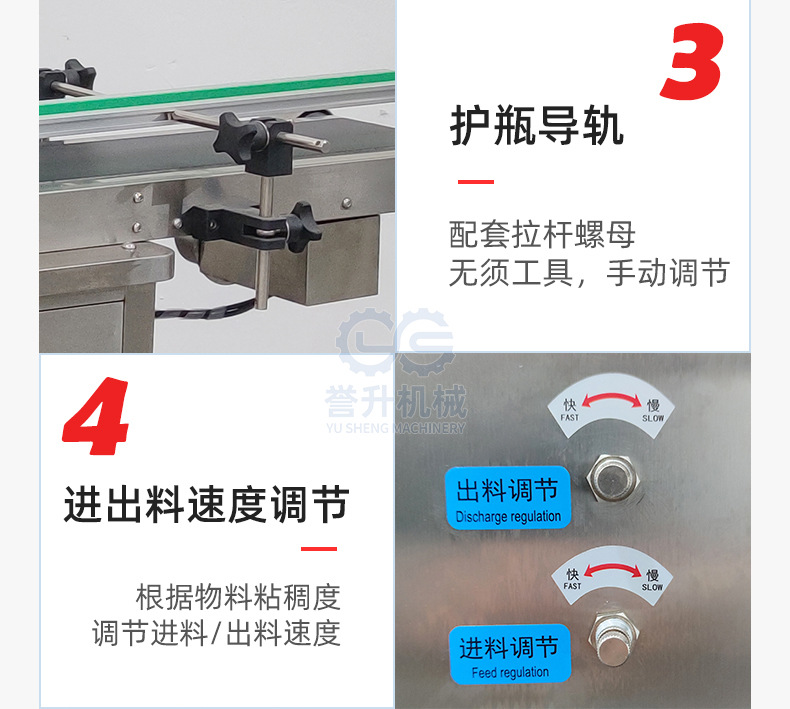 3

护瓶导轨

配套拉杆螺母
无须工具，手动调节

誉升机械
YU SHENG MACHINERY

4

进出料速度调节

根据物料粘稠度
调节进料/出料速度

快 FAST 慢 SLOW

出料调节
Discharge regulation

快 FAST 慢 SLOW

进料调节
Feed regulation