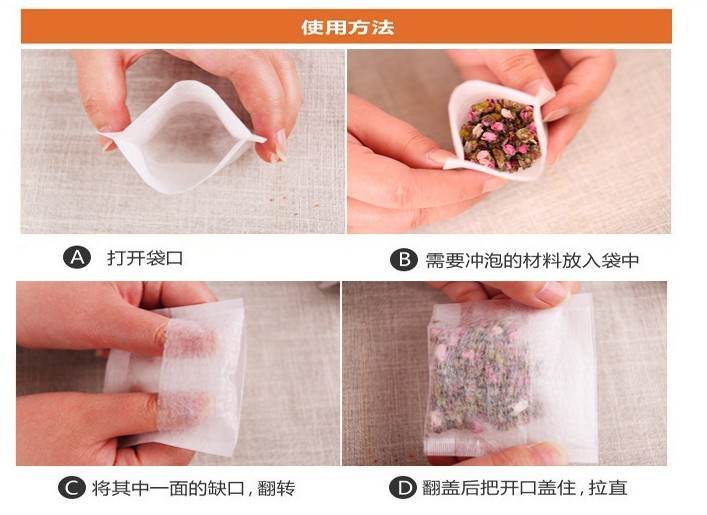 使用方法

A 打开袋口

B 需要冲泡的材料放入袋中

C 将其中一面的缺口，翻转

D 翻盖后把开口盖住，拉直