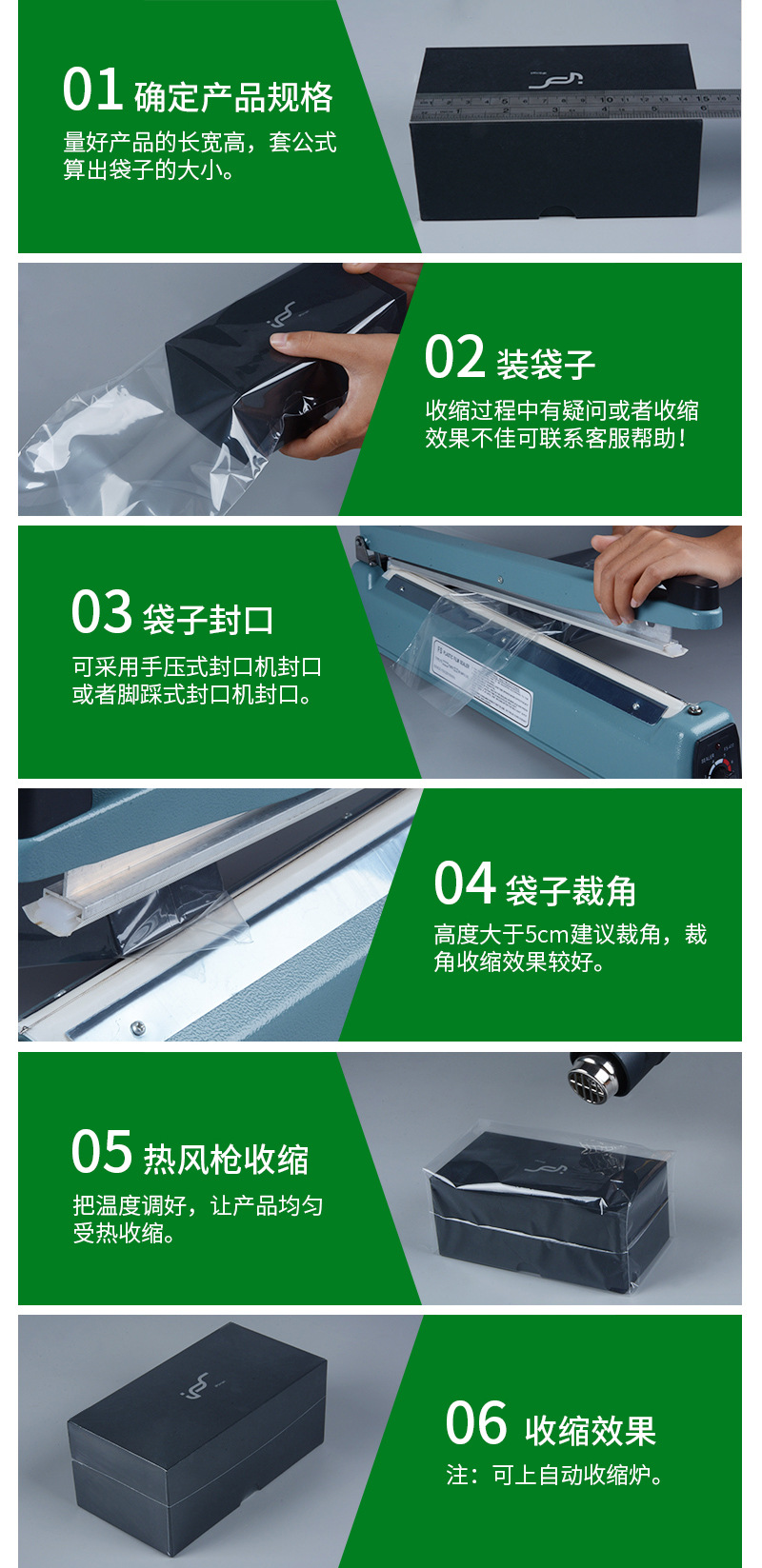 01 确定产品规格
量好产品的长宽高，套公式算出袋子的大小。

02 装袋子
收缩过程中有疑问或者收缩效果不佳可联系客服帮助！

03 袋子封口
可采用手压式封口机封口或者脚踩式封口机封口。

04 袋子裁角
高度大于5cm建议裁角，裁角收缩效果较好。

05 热风枪收缩
把温度调好，让产品均匀受热收缩。

06 收缩效果
注：可上自动收缩炉。