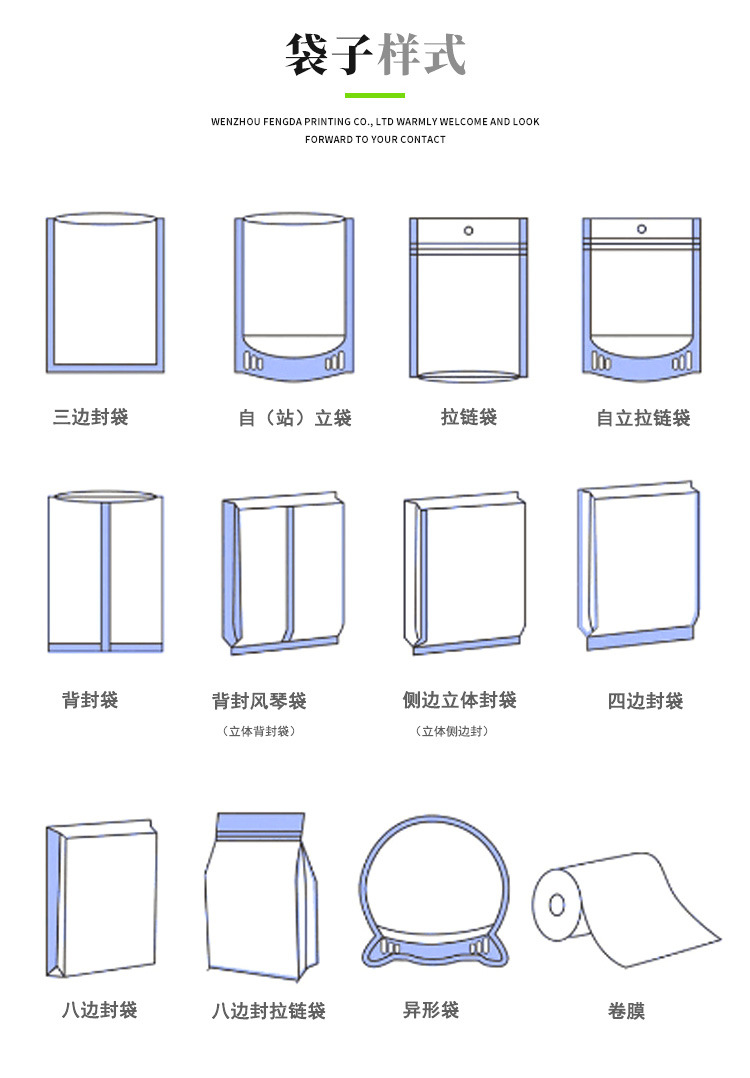 袋子样式

WENZHOU FENGDA PRINTING CO., LTD WARMLY WELCOME AND LOOK FORWARD TO YOUR CONTACT

三边封袋

自（站）立袋

拉链袋

自立拉链袋

背封袋

背封风琴袋
（立体背封袋）

侧边立体封袋
（立体侧边封）

四边封袋

八边封袋

八边封拉链袋

异形袋

卷膜