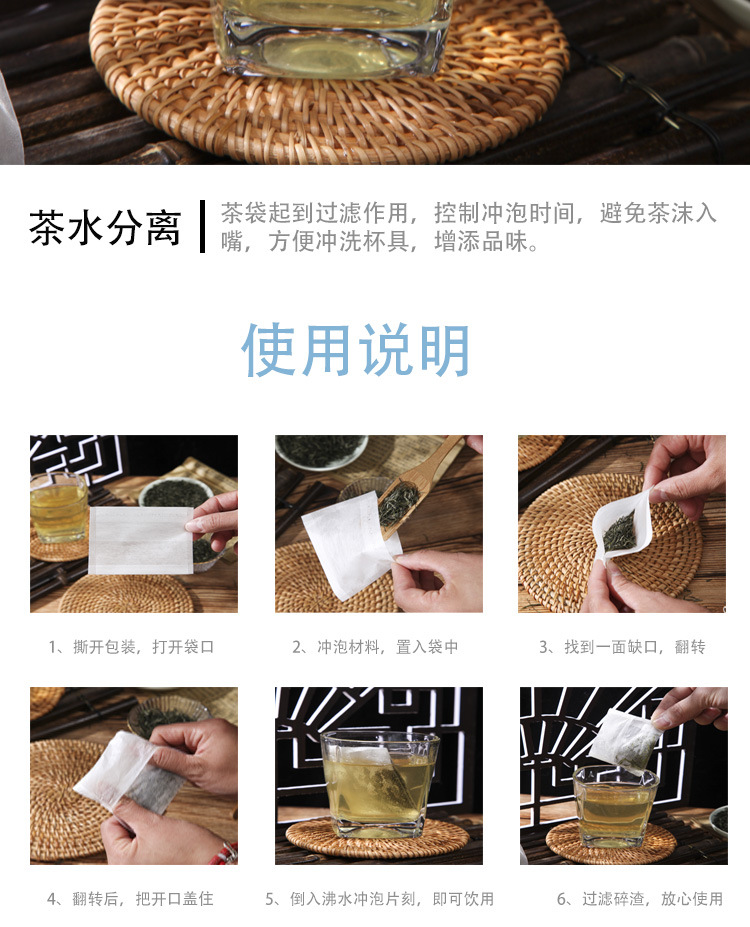 茶水分离

茶袋起到过滤作用，控制冲泡时间，避免茶沫入嘴，方便冲洗杯具，增添品味。

使用说明

1、撕开包装，打开袋口

2、冲泡材料，置入袋中

3、找到一面缺口，翻转

4、翻转后，把开口盖住

5、倒入沸水冲泡片刻，即可饮用

6、过滤碎渣，放心使用