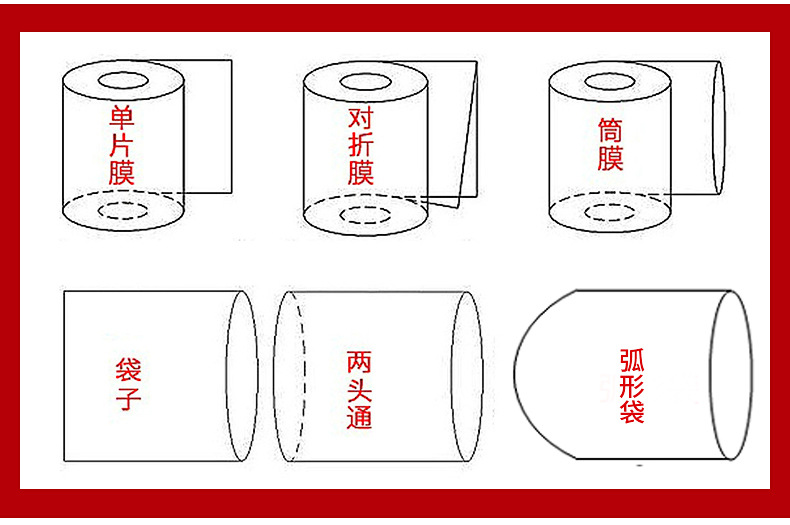 单片膜

对折膜

筒膜

袋子

两头通

弧形袋