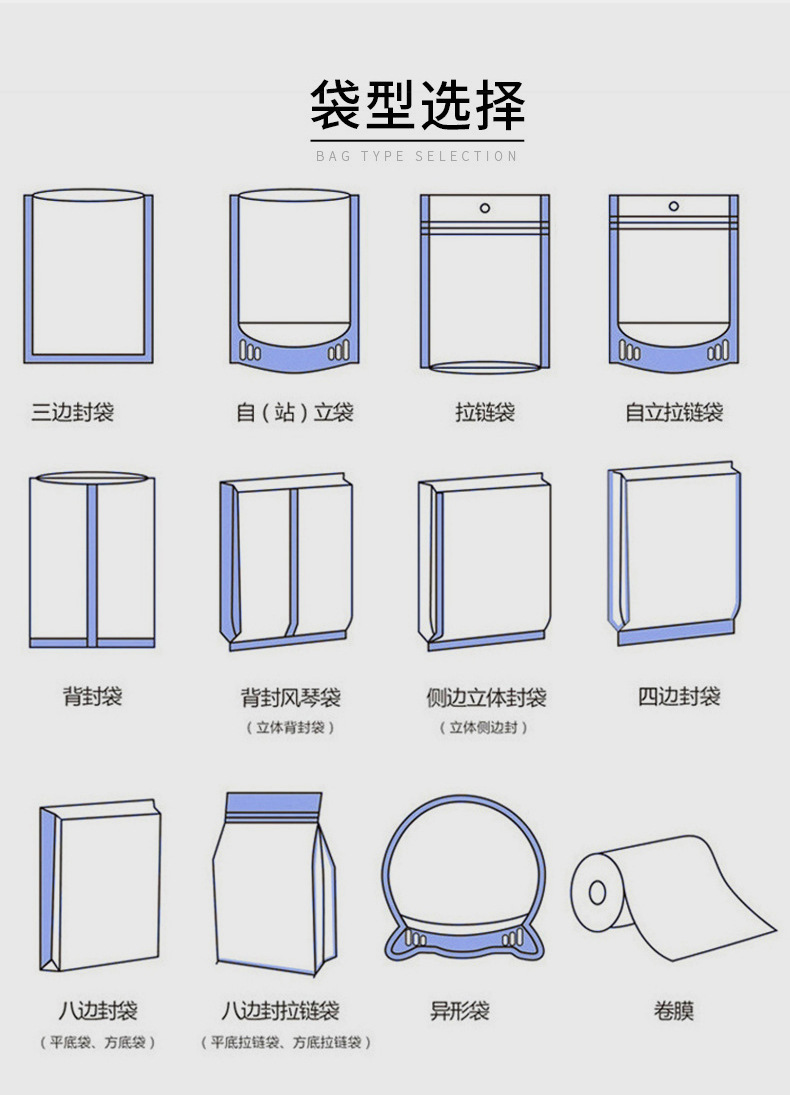 袋型选择
BAG TYPE SELECTION

三边封袋

自（站）立袋

拉链袋

自立拉链袋

背封袋

背封风琴袋
（立体背封袋）

侧边立体封袋
（立体侧边封）

四边封袋

八边封袋
（平底袋、方底袋）

八边封拉链袋
（平底拉链袋、方底拉链袋）

异形袋

卷膜