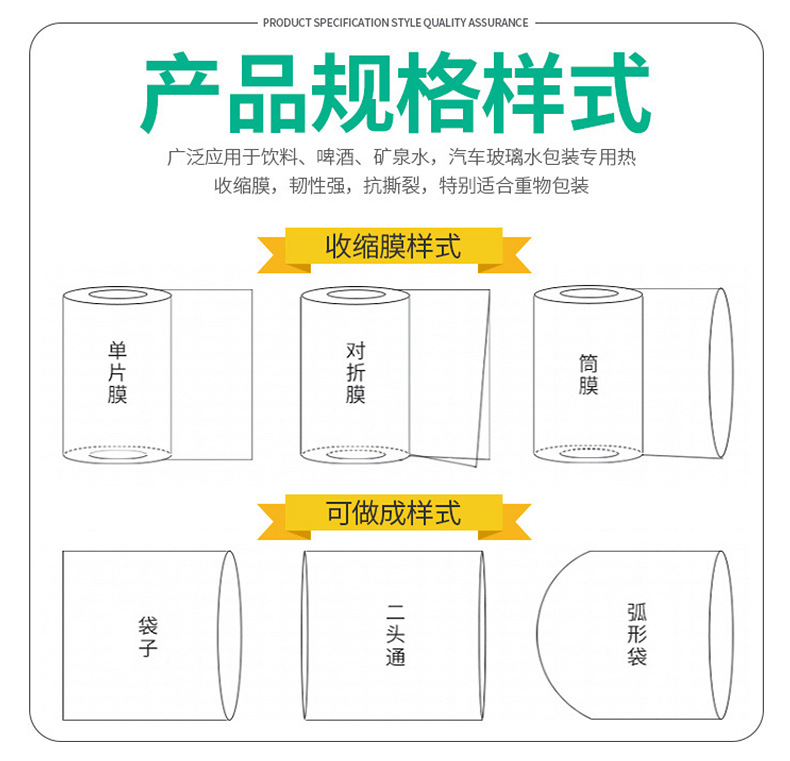 PRODUCT SPECIFICATION STYLE QUALITY ASSURANCE

产品规格样式

广泛应用于饮料、啤酒、矿泉水，汽车玻璃水包装专用热收缩膜，韧性强，抗撕裂，特别适合重物包装

收缩膜样式

单片膜

对折膜

筒膜

可做成样式

袋子

二头通

弧形袋