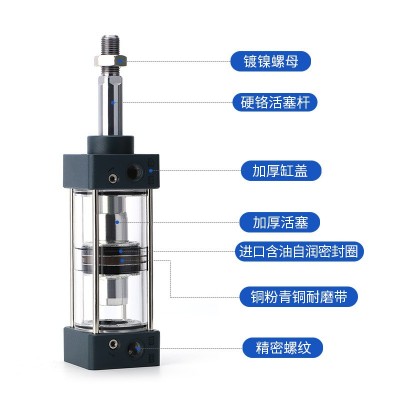 镀镍螺母

硬铬活塞杆

加厚缸盖

加厚活塞

进口含油自润密封圈

铜粉青铜耐磨带

精密螺纹