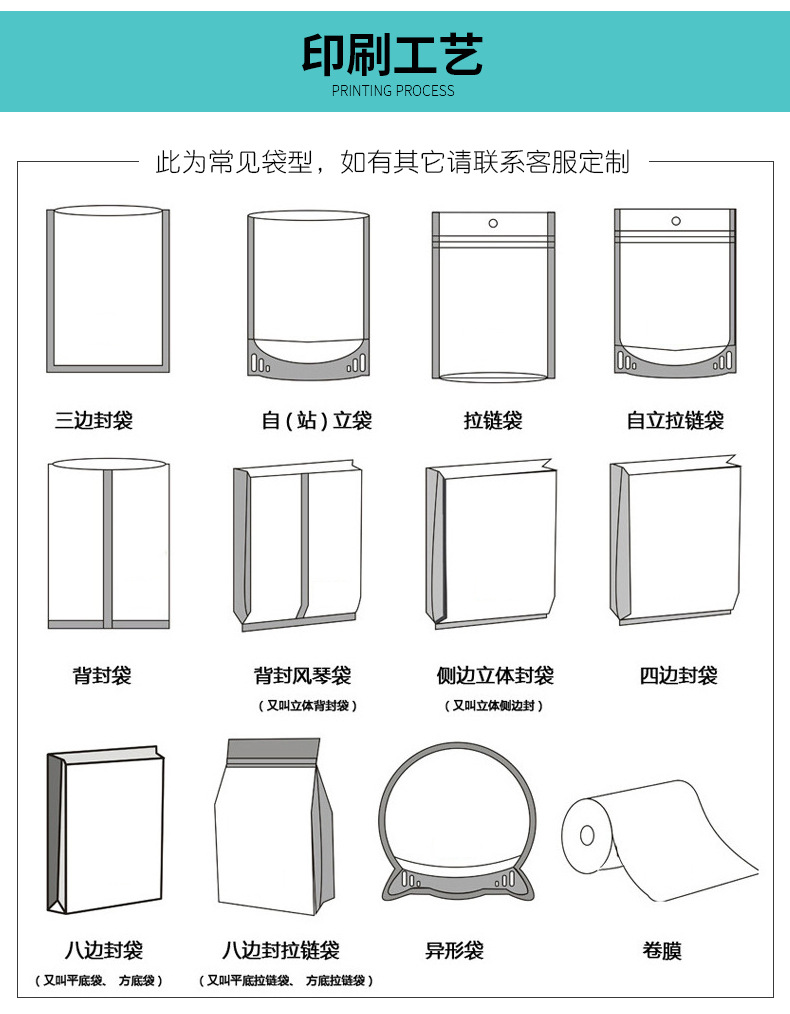 印刷工艺
PRINTING PROCESS

此为常见袋型，如有其它请联系客服定制

三边封袋

自（站）立袋

拉链袋

自立拉链袋

背封袋

背封风琴袋
（又叫立体背封袋）

侧边立体封袋
（又叫立体侧边封）

四边封袋

八边封袋
（又叫平底袋、方底袋）

八边封拉链袋
（又叫平底拉链袋、方底拉链袋）

异形袋

卷膜